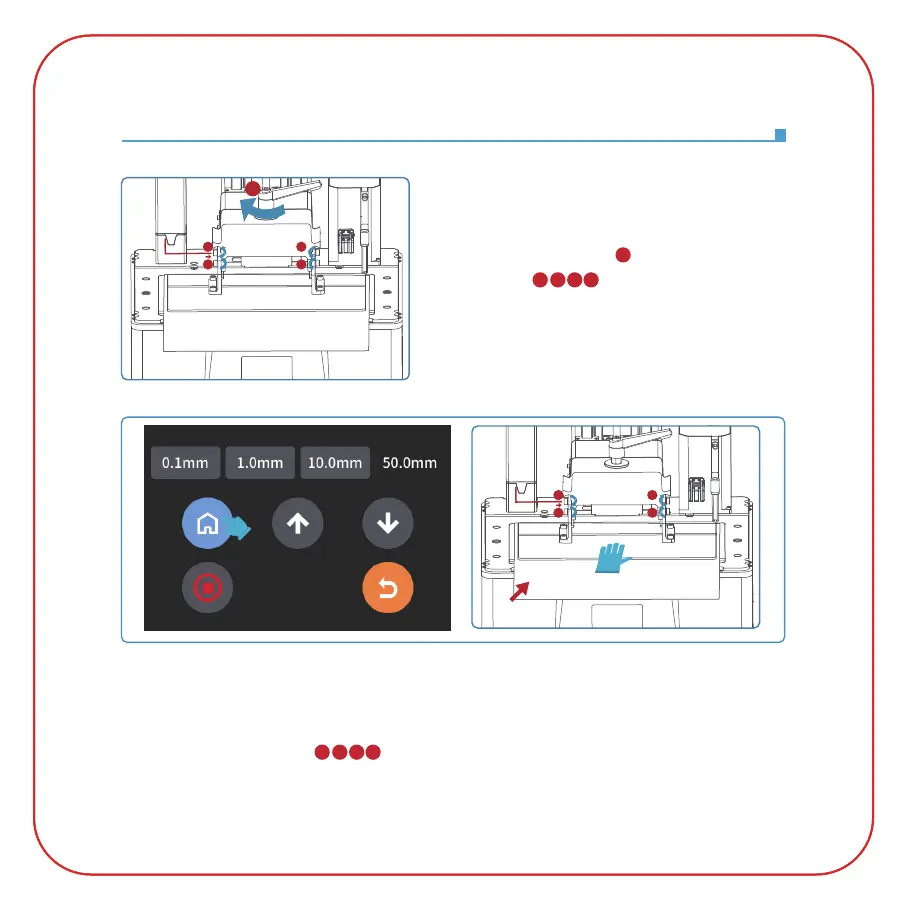 0.1mm
1.0mm
10.0mm
50.0mm