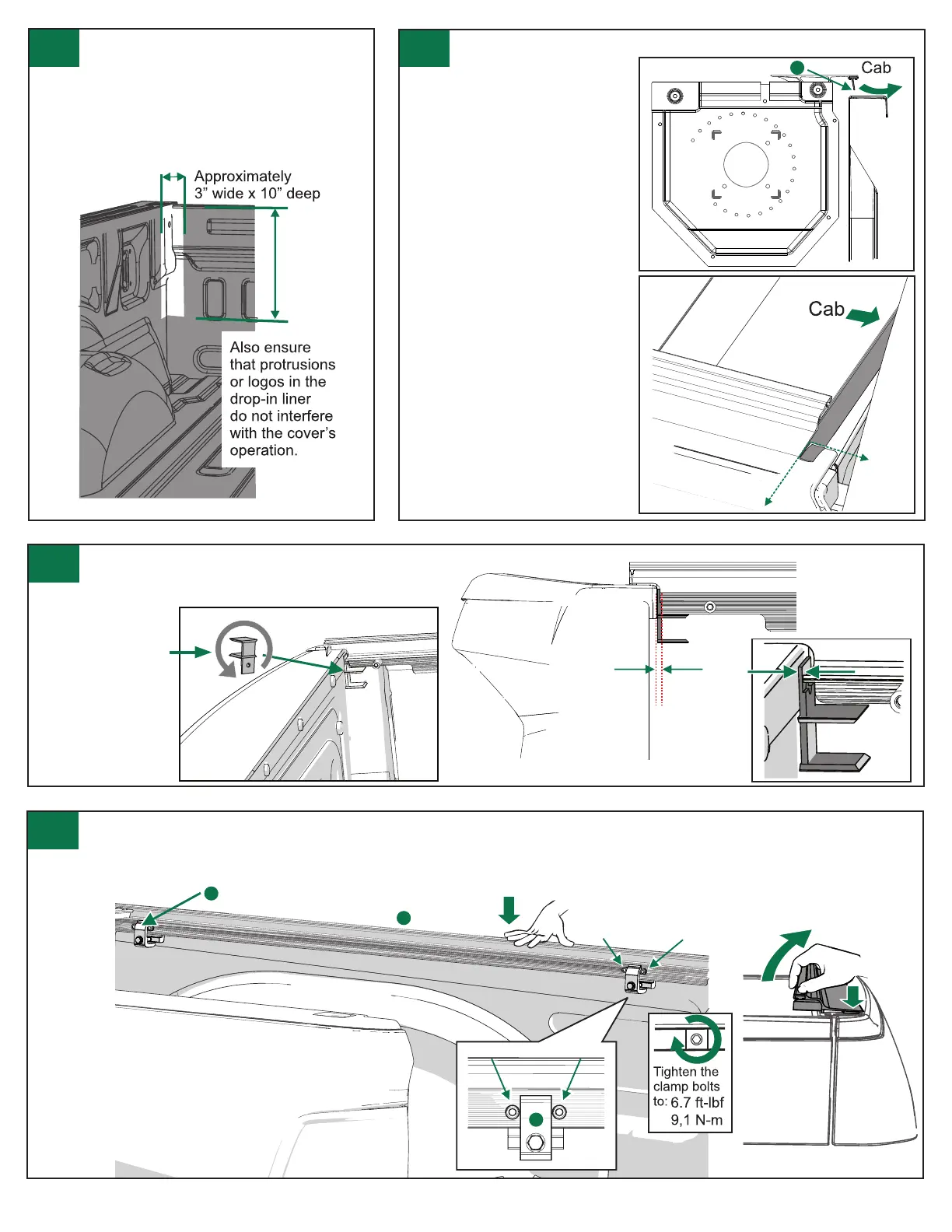 Approximately
3” wide x 10” deep

Also ensure that protrusions or logos in the drop-in liner do not interfere with the cover’s operation.

Cab

Cab

Tighten the clamp bolts to: 6.7 ft-lbf
9,1 N-m