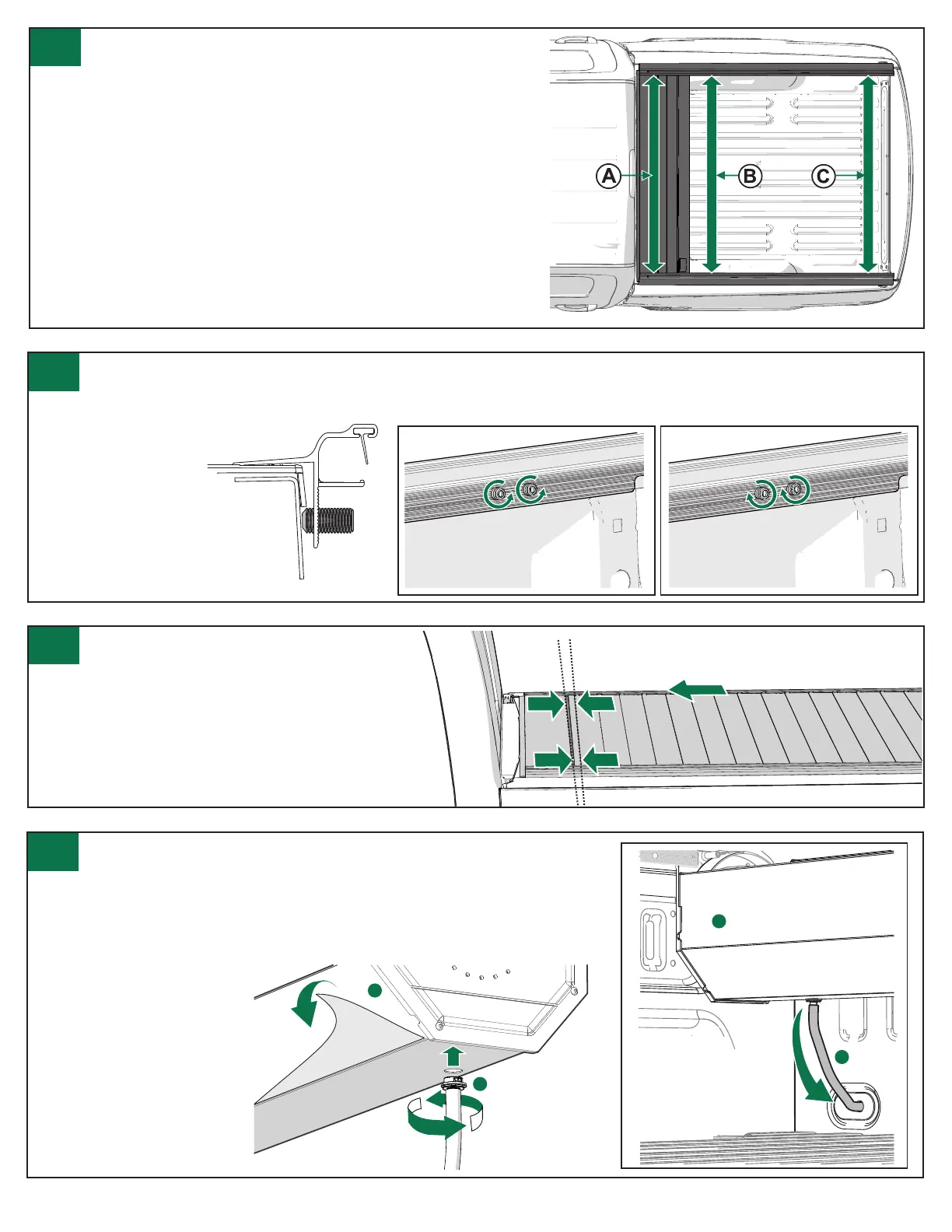 A
B
C