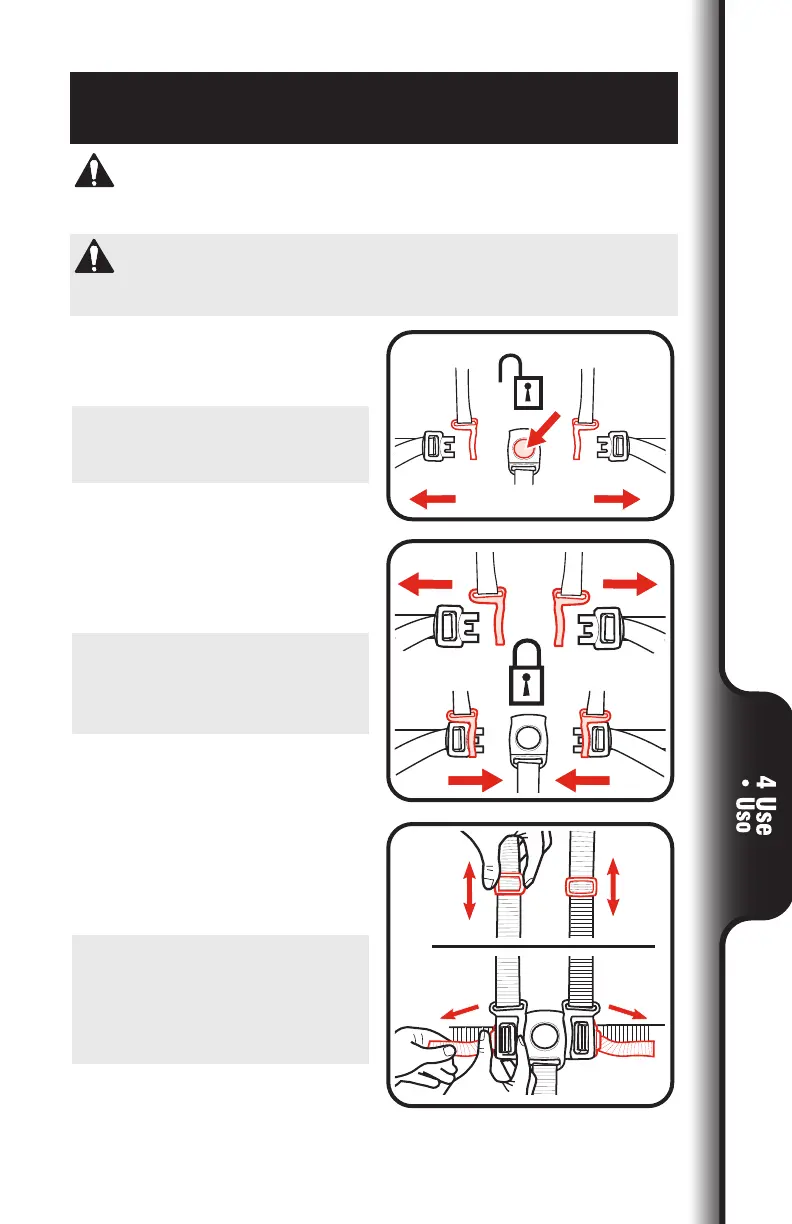 4 Use
• Uso