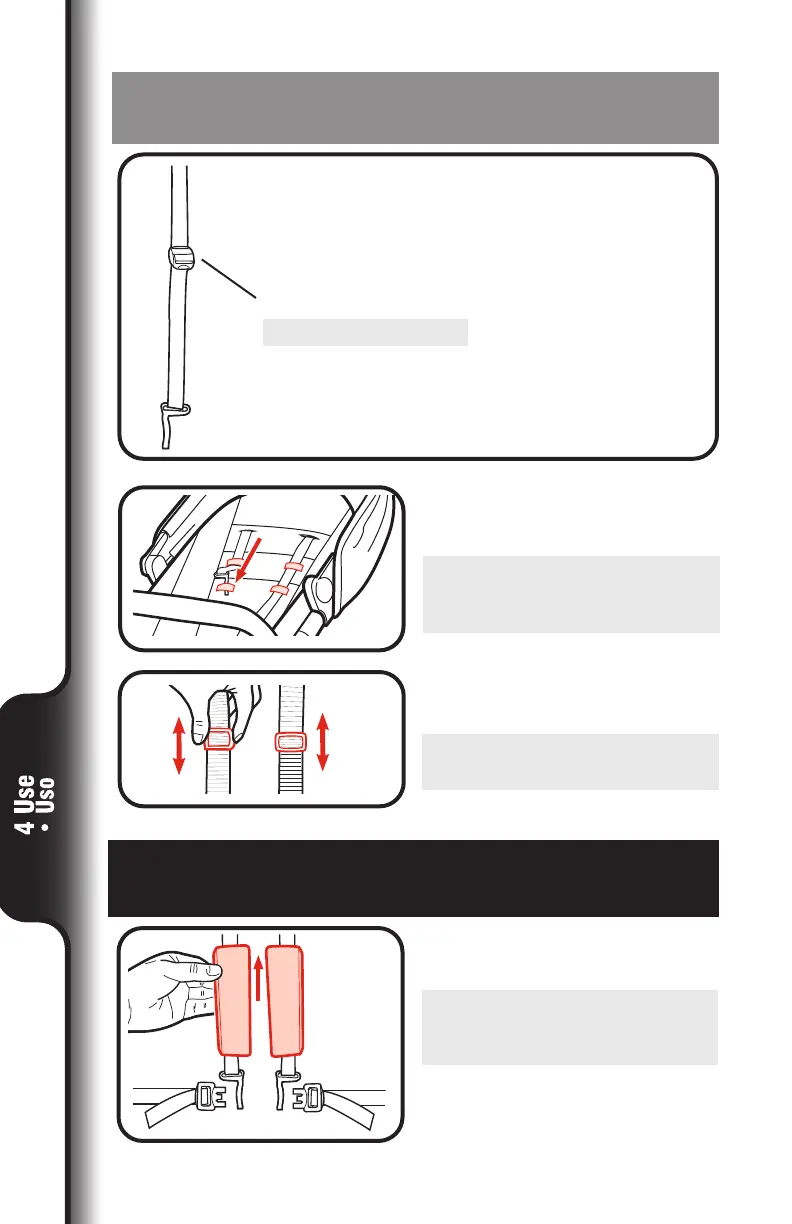 4 Use
• Uso