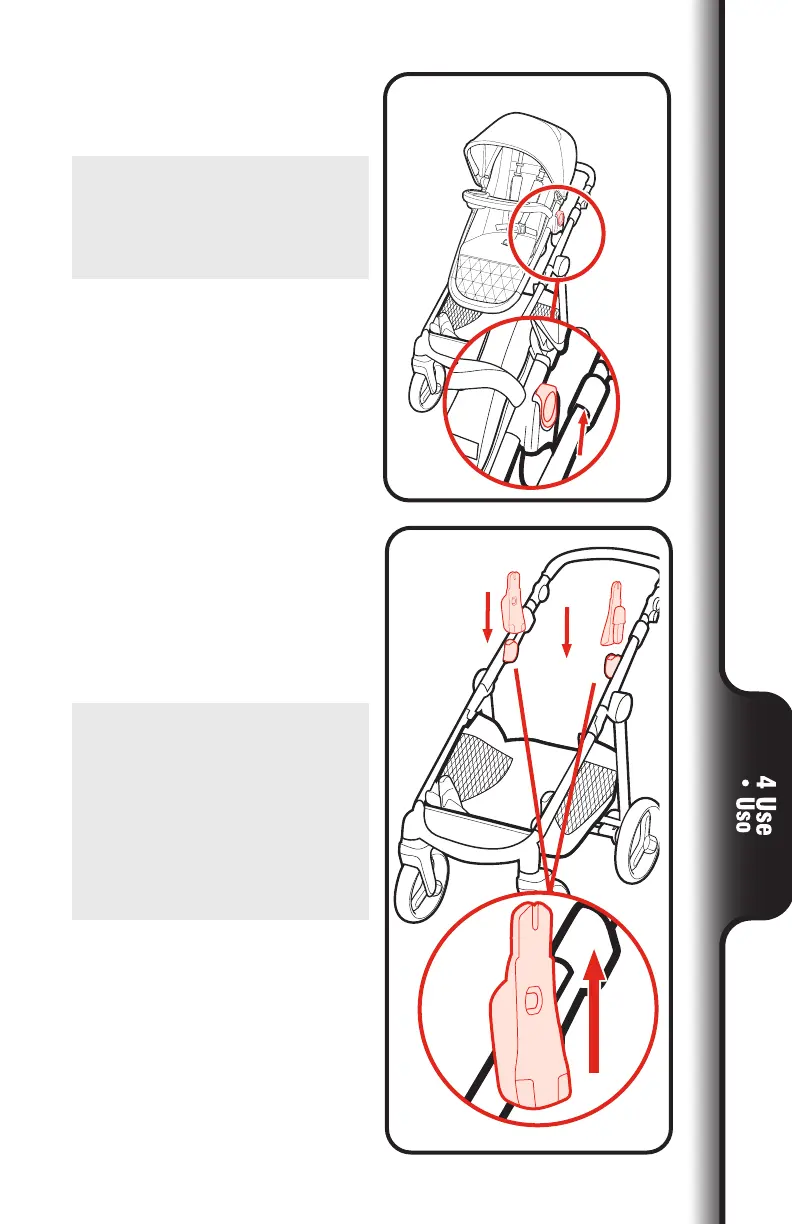 4 Use
• Uso