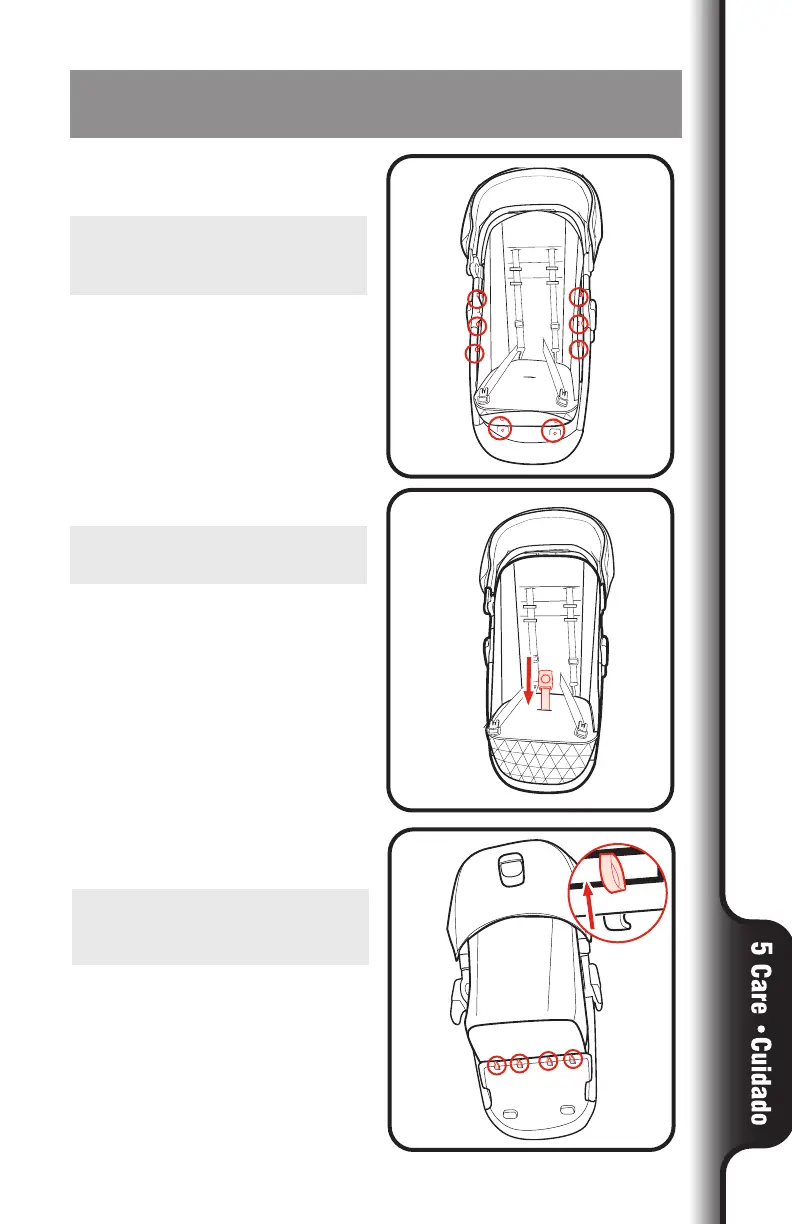 5 Care • Cuidado