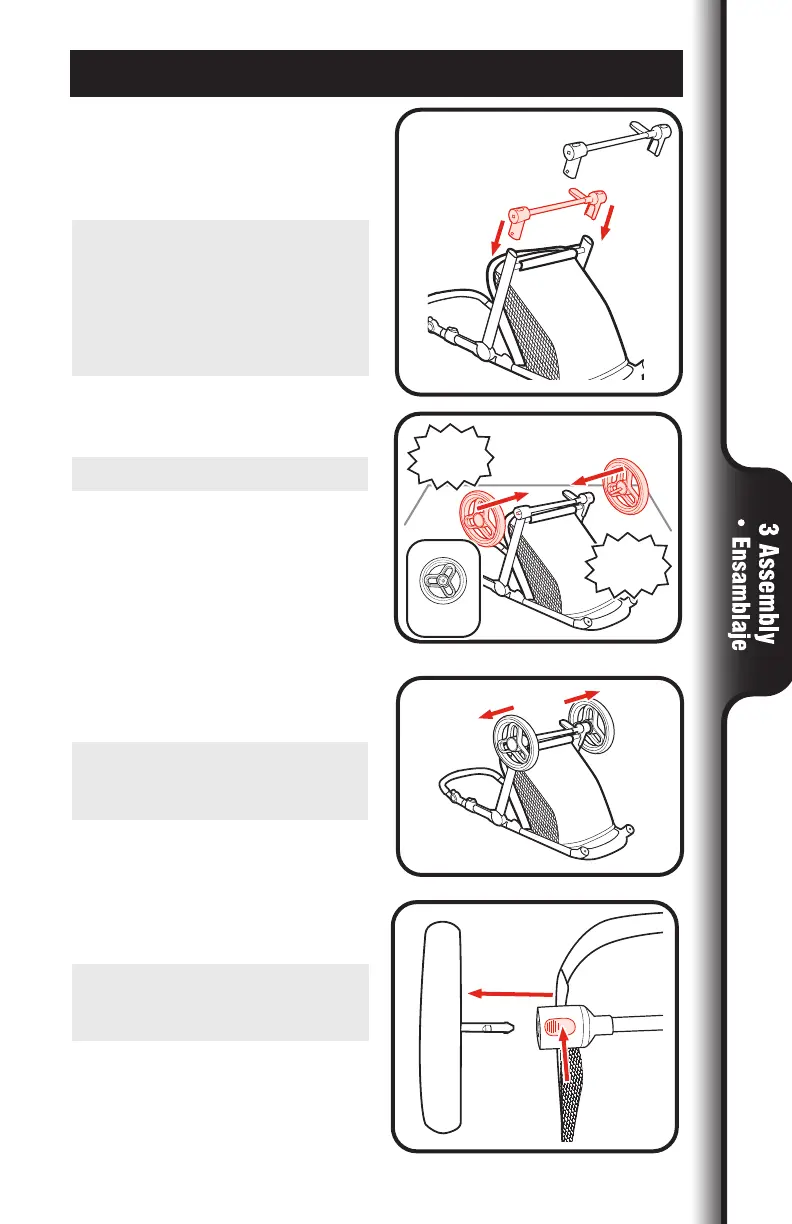 3 Assembly
• Ensamblaje