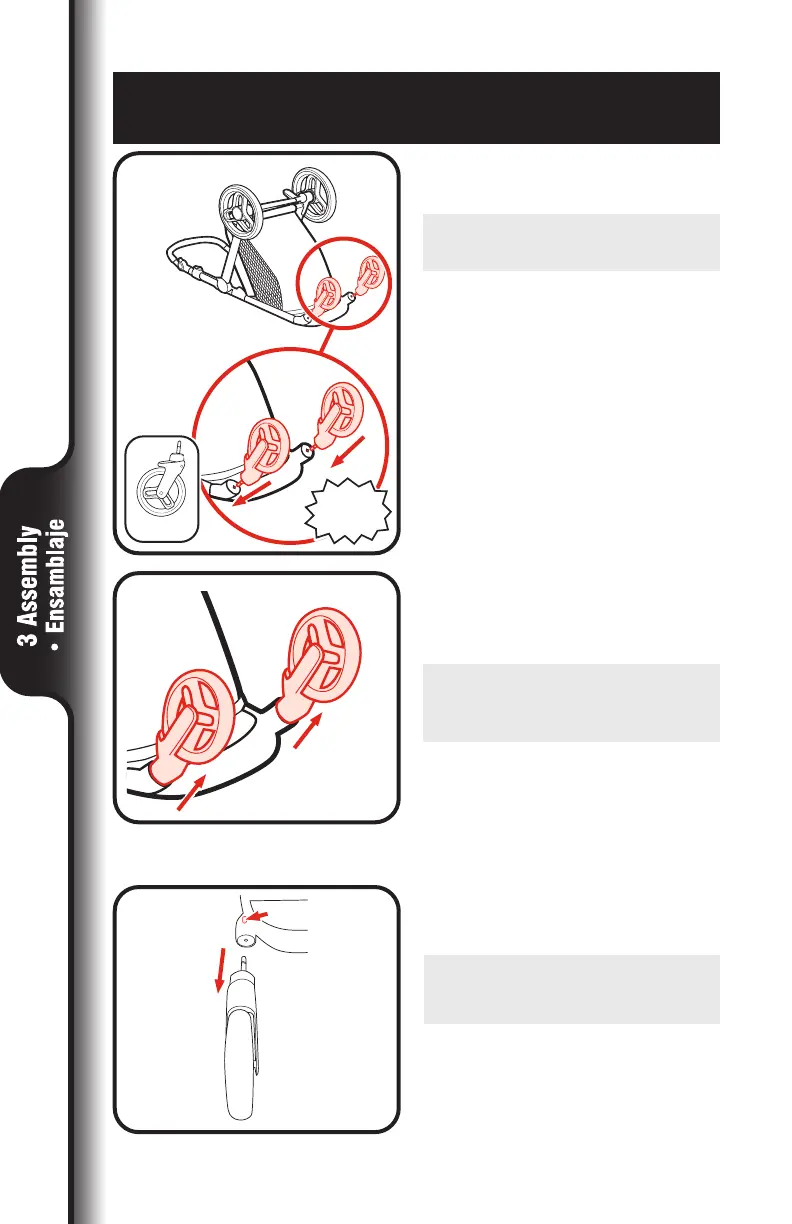 3 Assembly
• Ensamblaje