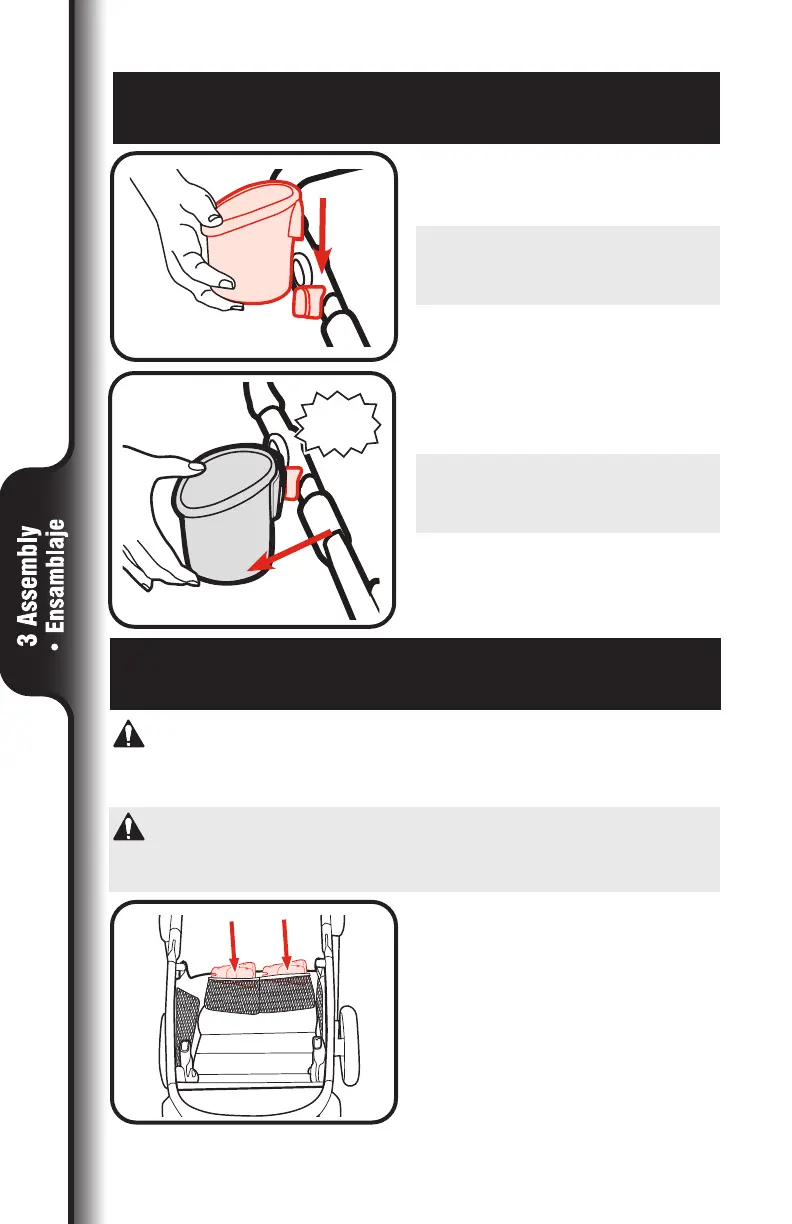 3 Assembly
• Ensamblaje