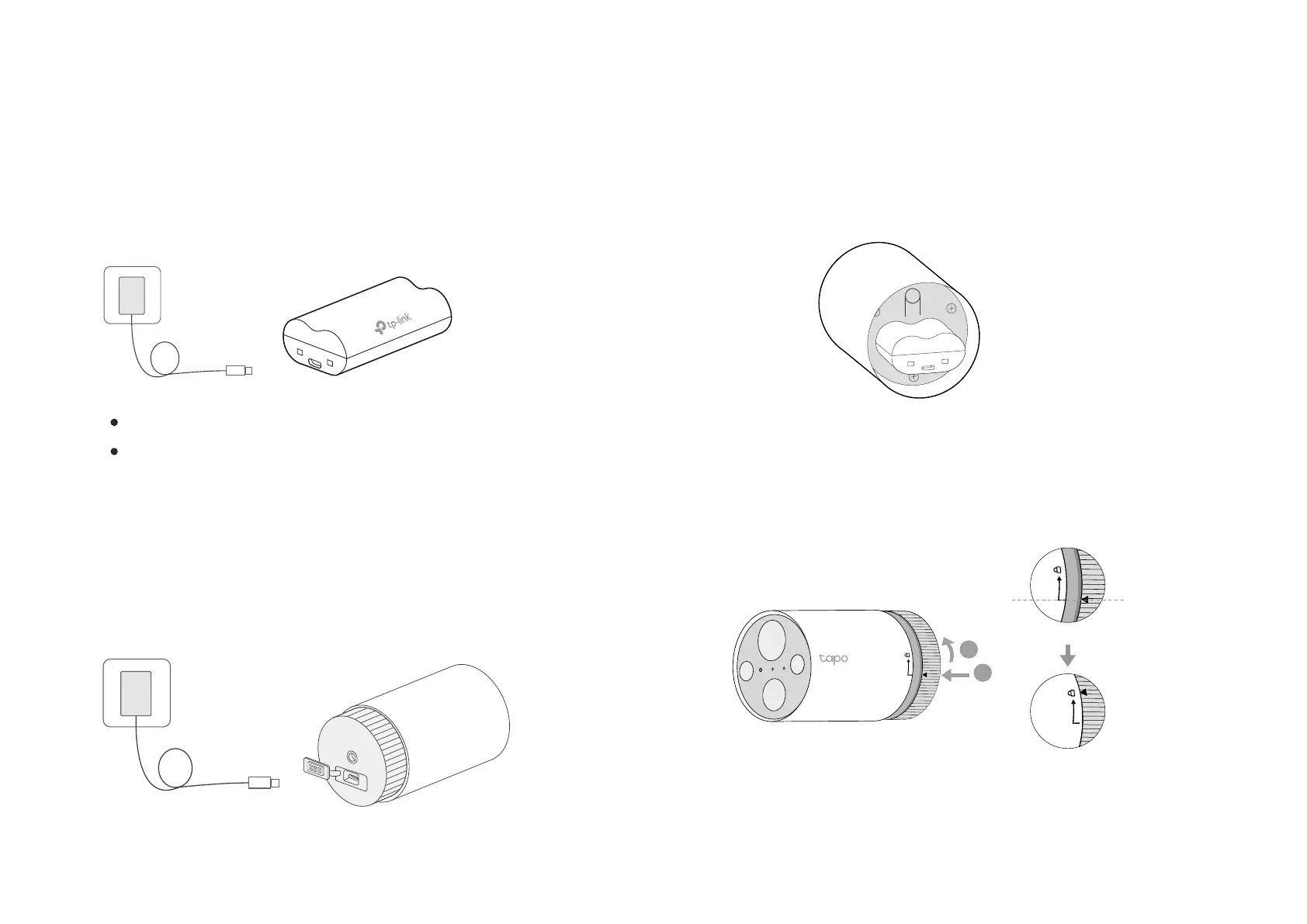 tp-link

tapo