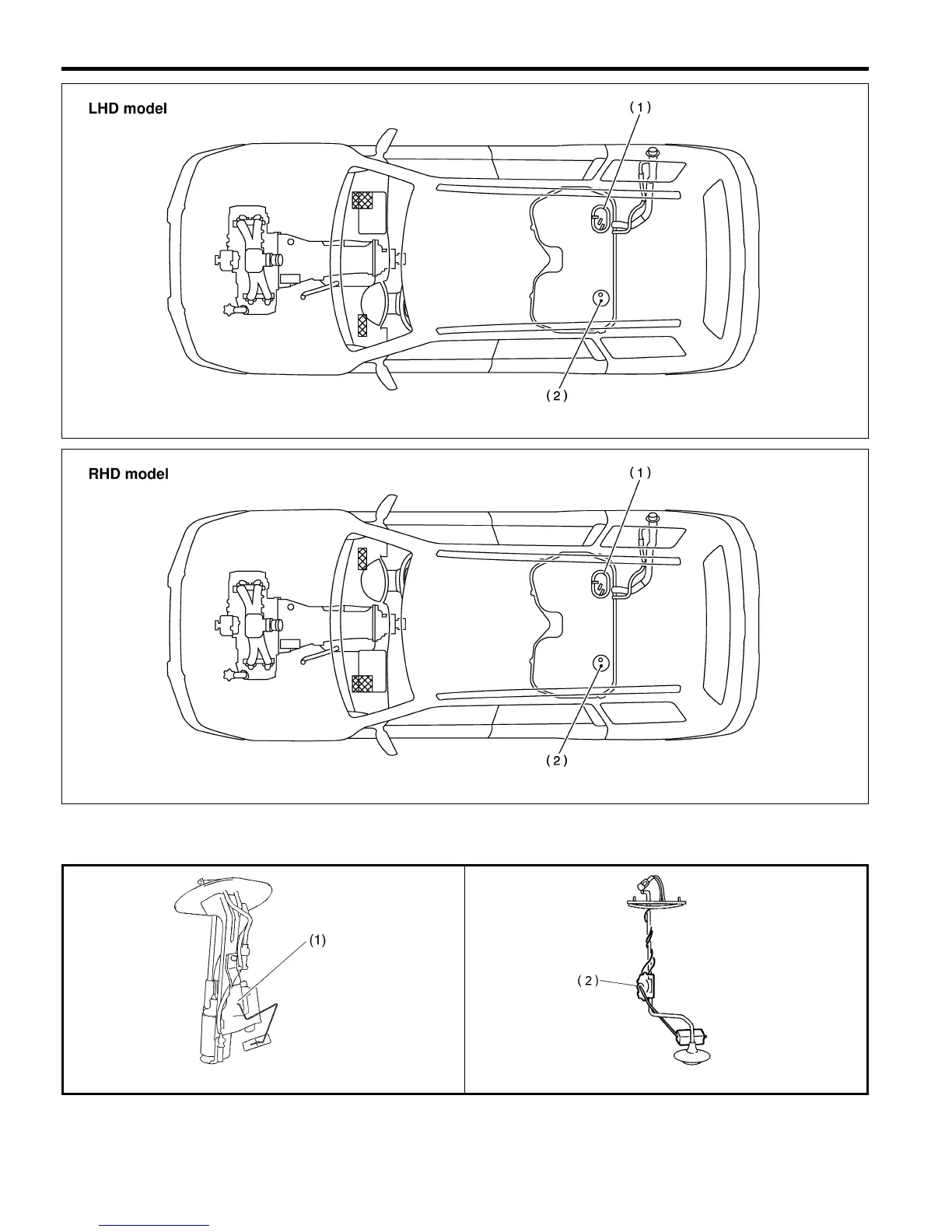 LHD model

(1)

(2)

RHD model

(1)

(2)

(1)

(2)