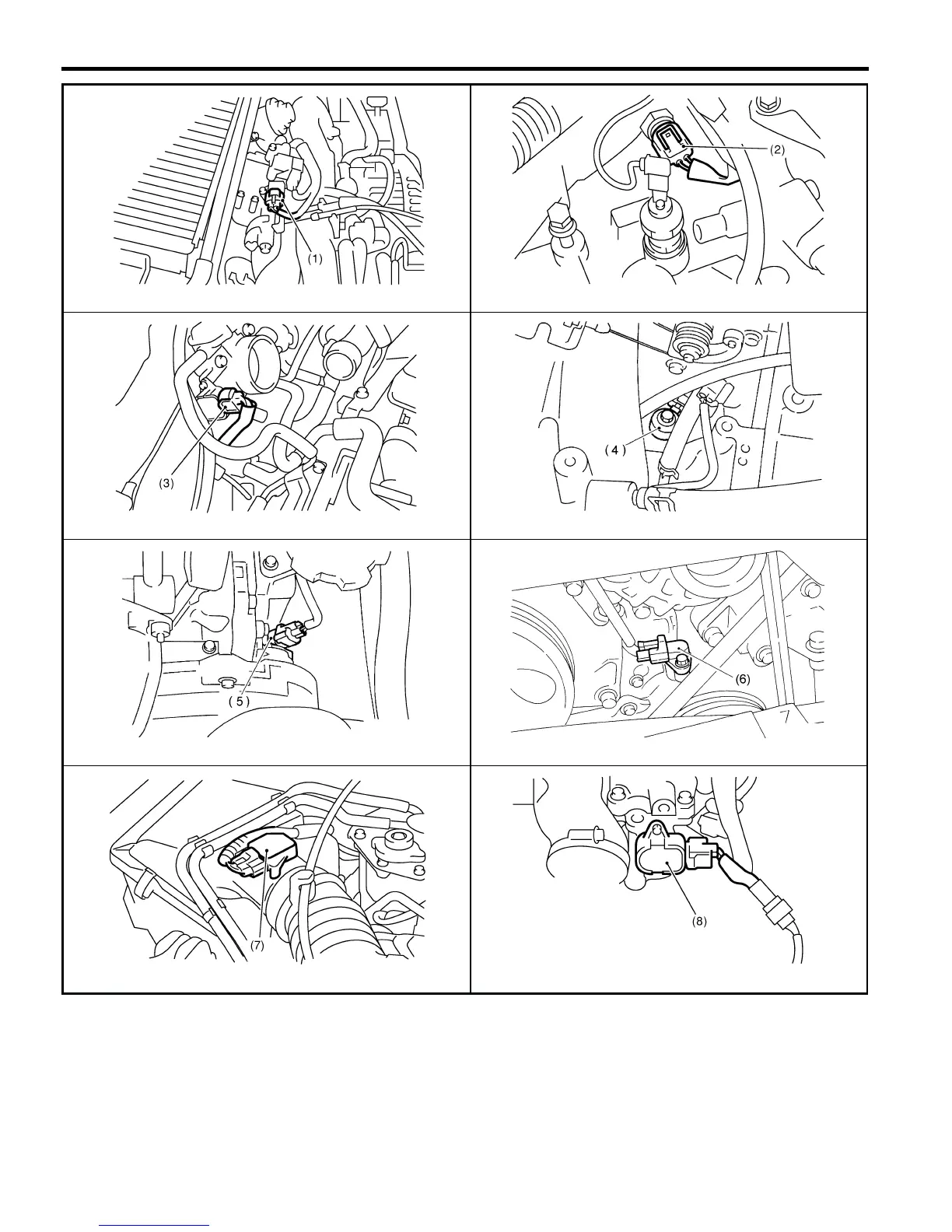 (1)

(2)

(3)

( 4 )

( 5 )

(6)

(7)

(8)