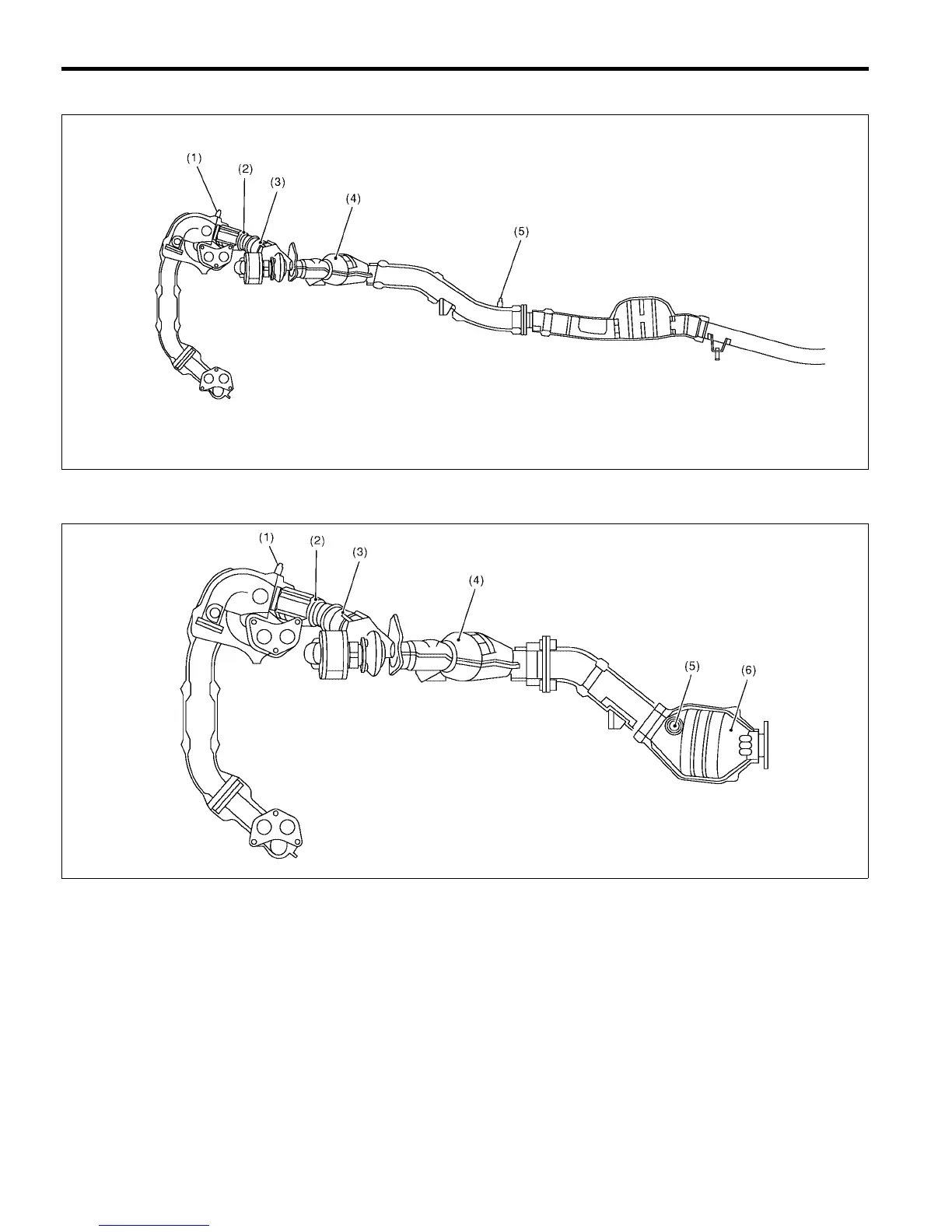 (1)
(2)
(3)
(4)
(5)

(1)
(2)
(3)
(4)
(5)
(6)