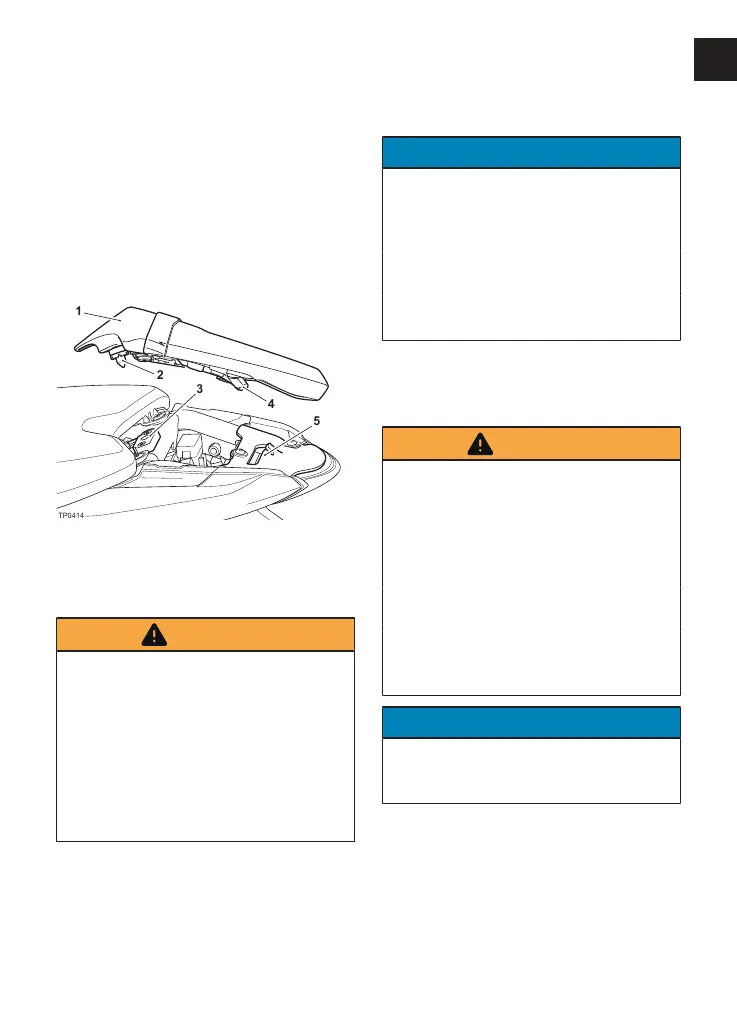 1

2

3

4

5

TP0414