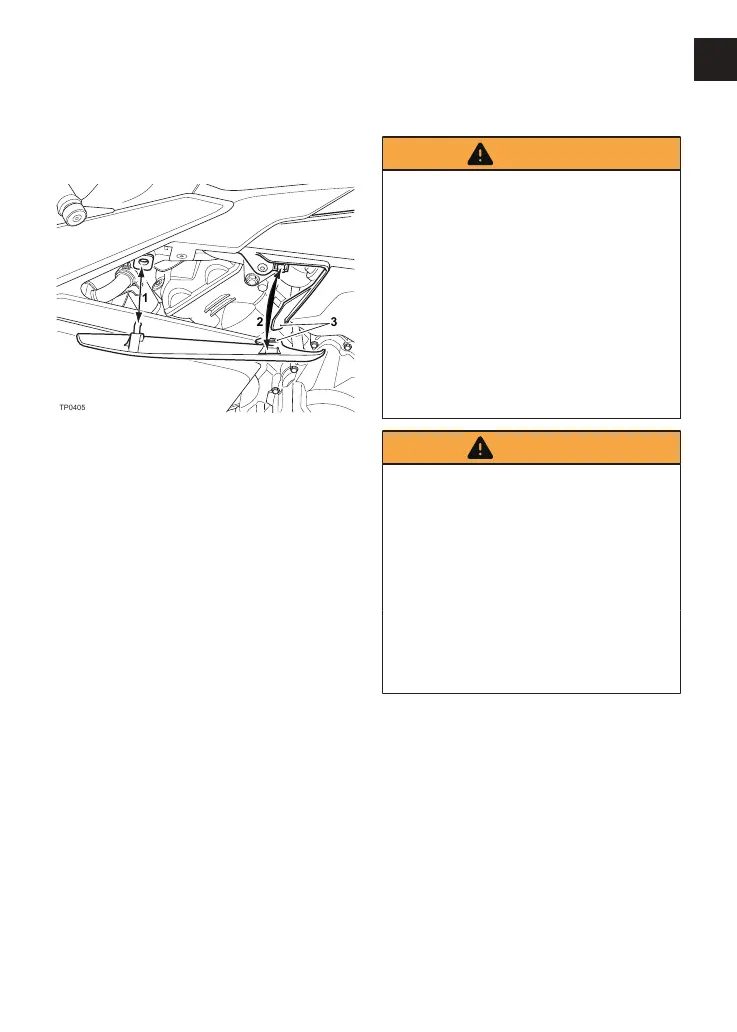 1
2
3
TP0405