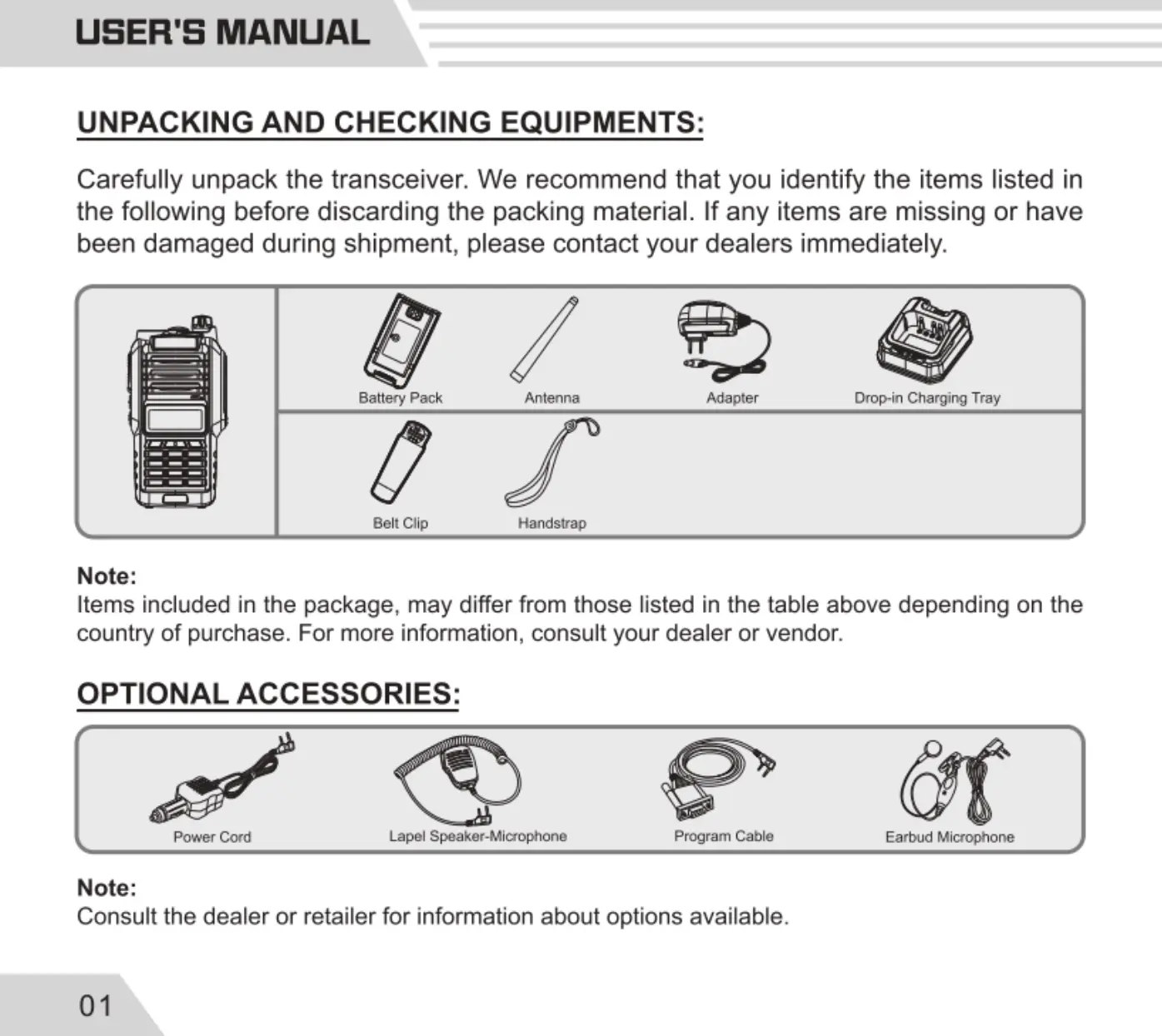 USER'S MANUAL

UNPACKING AND CHECKING EQUIPMENTS:

Carefully unpack the transceiver. We recommend that you identify the items listed in the following before discarding the packing material. If any items are missing or have been damaged during shipment, please contact your dealers immediately.

Battery Pack
Antenna
Adapter
Drop-in Charging Tray
Belt Clip
Handstrap

Note:
Items included in the package, may differ from those listed in the table above depending on the country of purchase. For more information, consult your dealer or vendor.

OPTIONAL ACCESSORIES:

Power Cord
Lapel Speaker-Microphone
Program Cable
Earbud Microphone

Note:
Consult the dealer or retailer for information about options available.

01