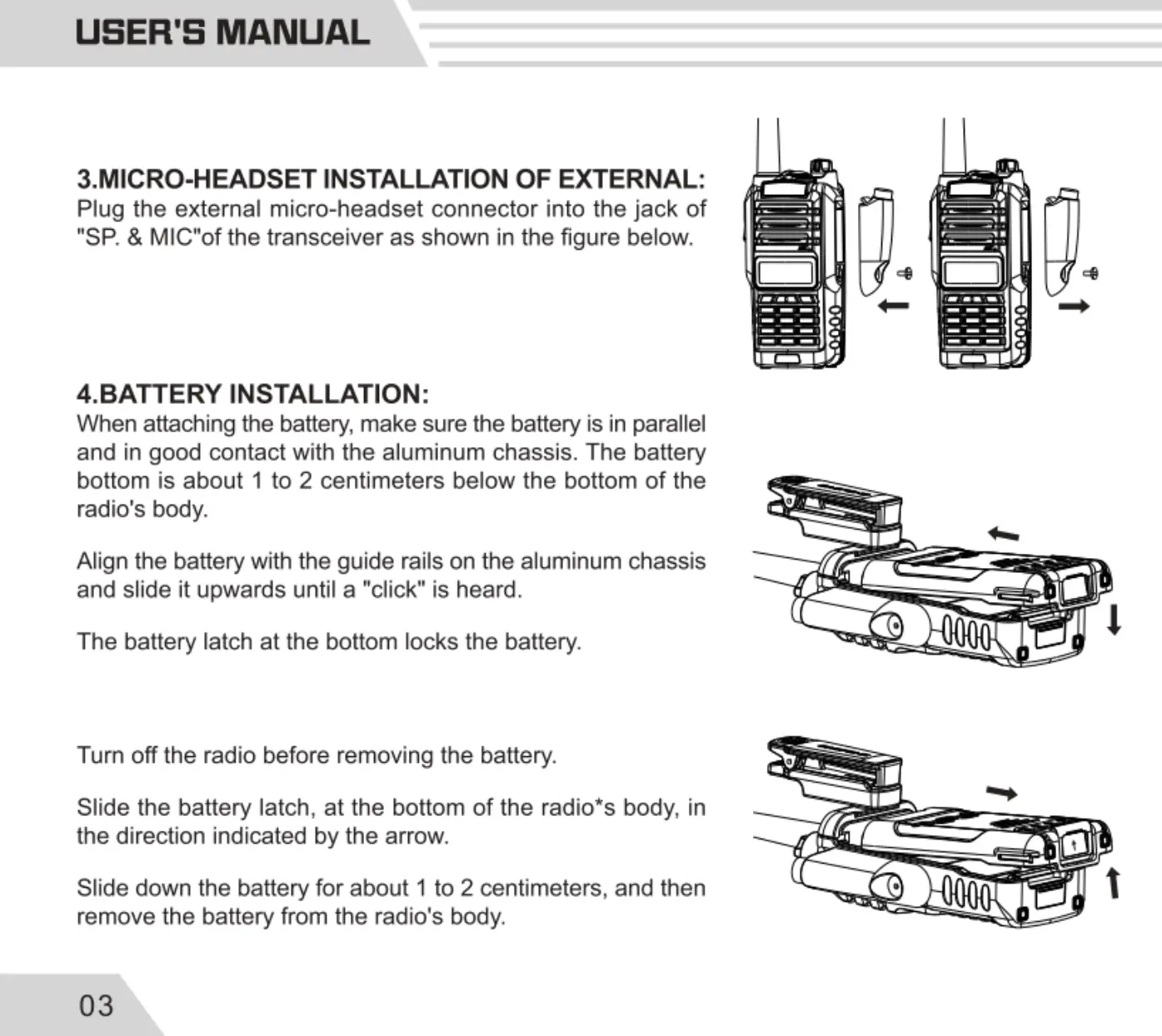 USER'S MANUAL

3.MICRO-HEADSET INSTALLATION OF EXTERNAL:
Plug the external micro-headset connector into the jack of "SP. & MIC"of the transceiver as shown in the figure below.

4.BATTERY INSTALLATION:
When attaching the battery, make sure the battery is in parallel and in good contact with the aluminum chassis. The battery bottom is about 1 to 2 centimeters below the bottom of the radio's body.

Align the battery with the guide rails on the aluminum chassis and slide it upwards until a "click" is heard.

The battery latch at the bottom locks the battery.

Turn off the radio before removing the battery.

Slide the battery latch, at the bottom of the radio*s body, in the direction indicated by the arrow.

Slide down the battery for about 1 to 2 centimeters, and then remove the battery from the radio's body.

03