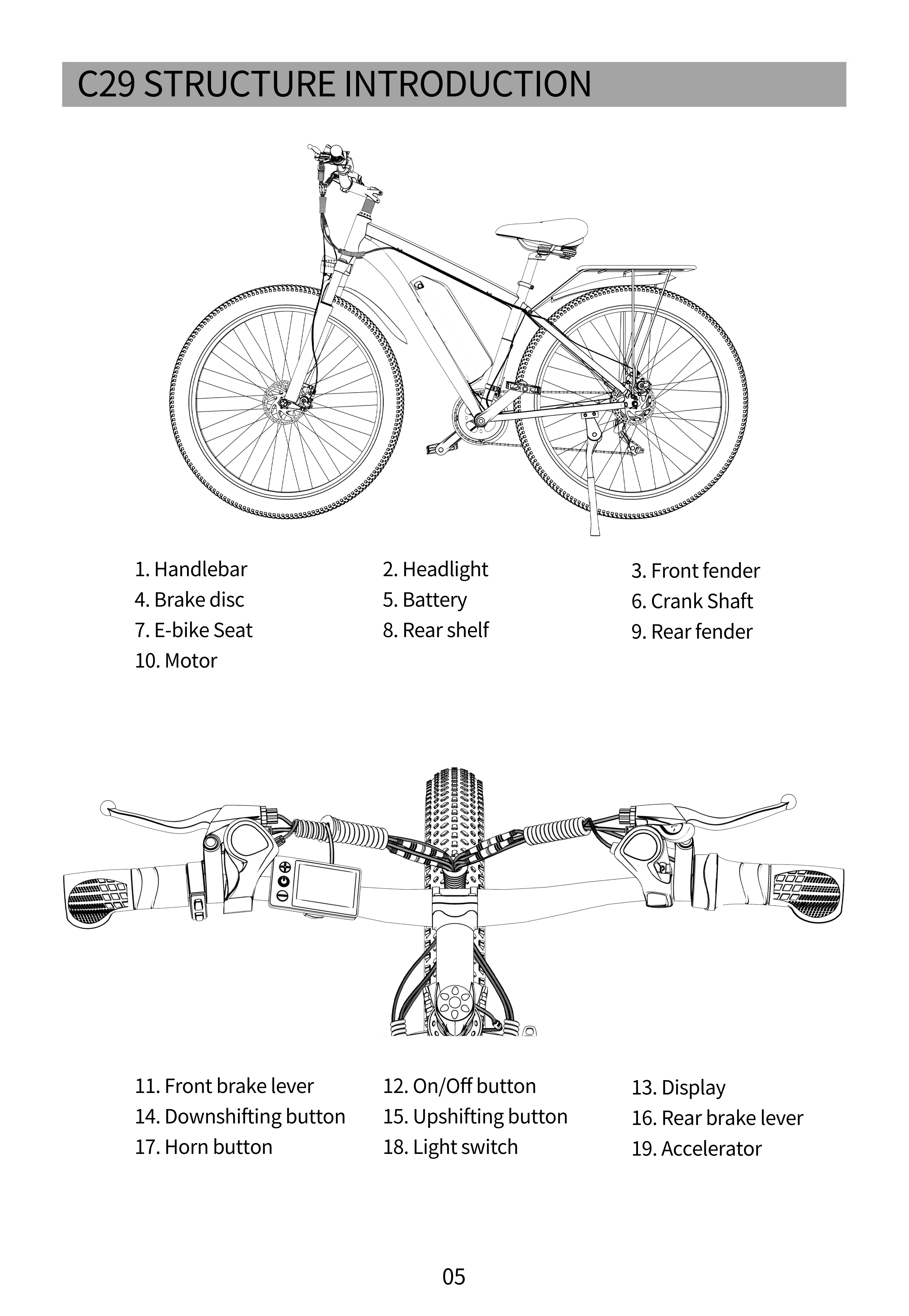 C29 STRUCTURE INTRODUCTION

1. Handlebar
4. Brake disc
7. E-bike Seat
10. Motor

2. Headlight
5. Battery
8. Rear shelf

3. Front fender
6. Crank Shaft
9. Rear fender

11. Front brake lever
14. Downshifting button
17. Horn button

12. On/Off button
15. Upshifting button
18. Light switch

13. Display
16. Rear brake lever
19. Accelerator

05