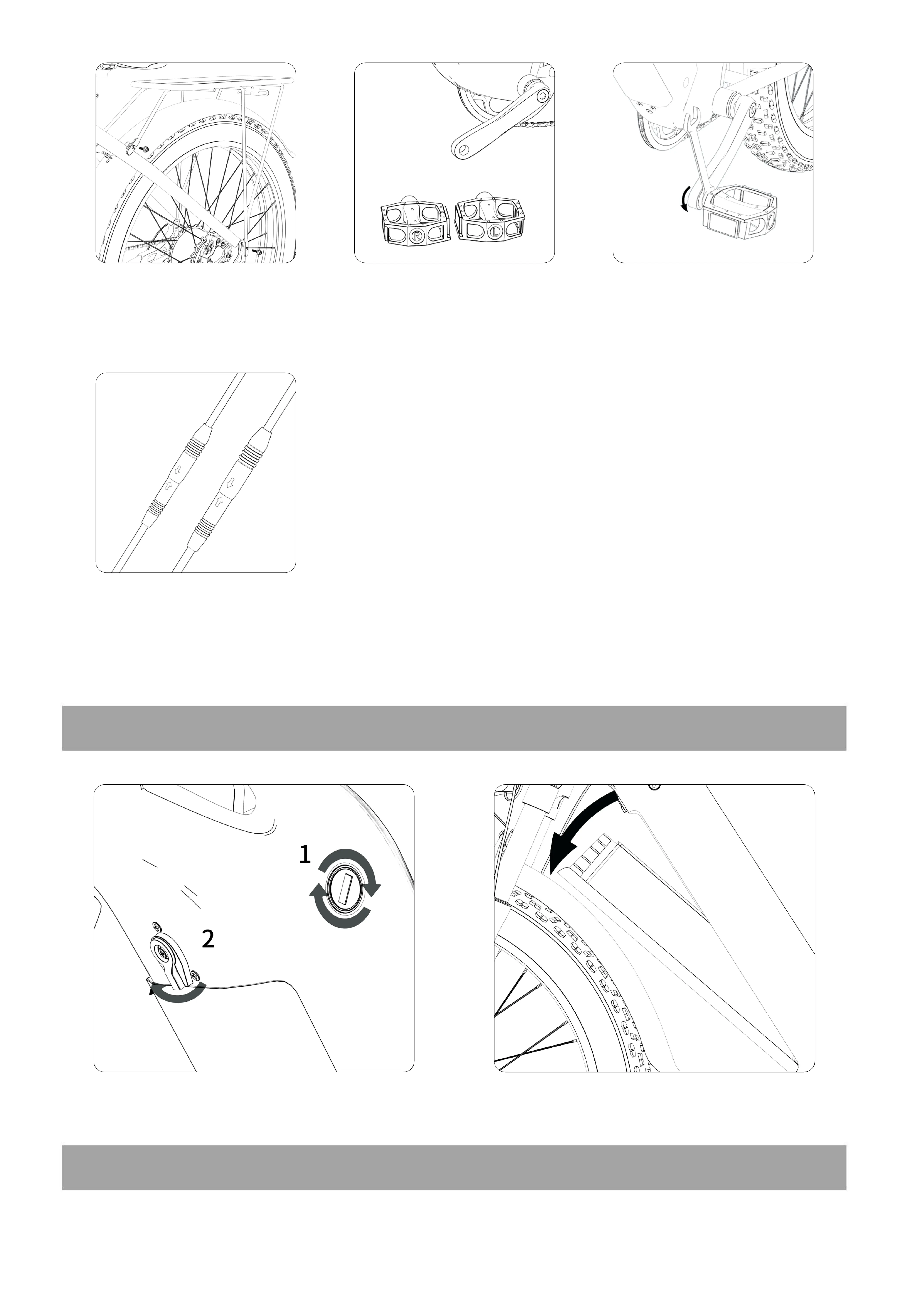 R L

1

2