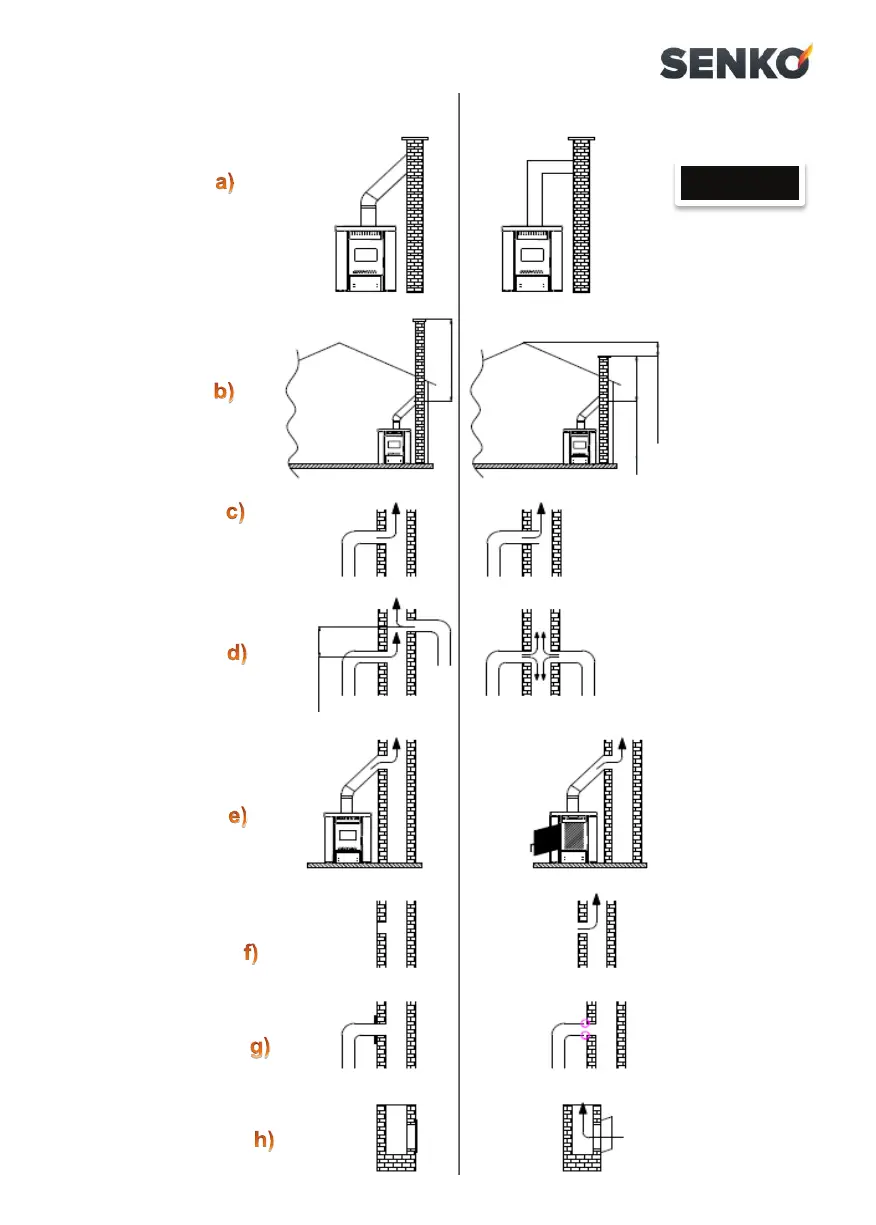 SENKO

a)

b)

c)

d)

e)

f)

g)

h)