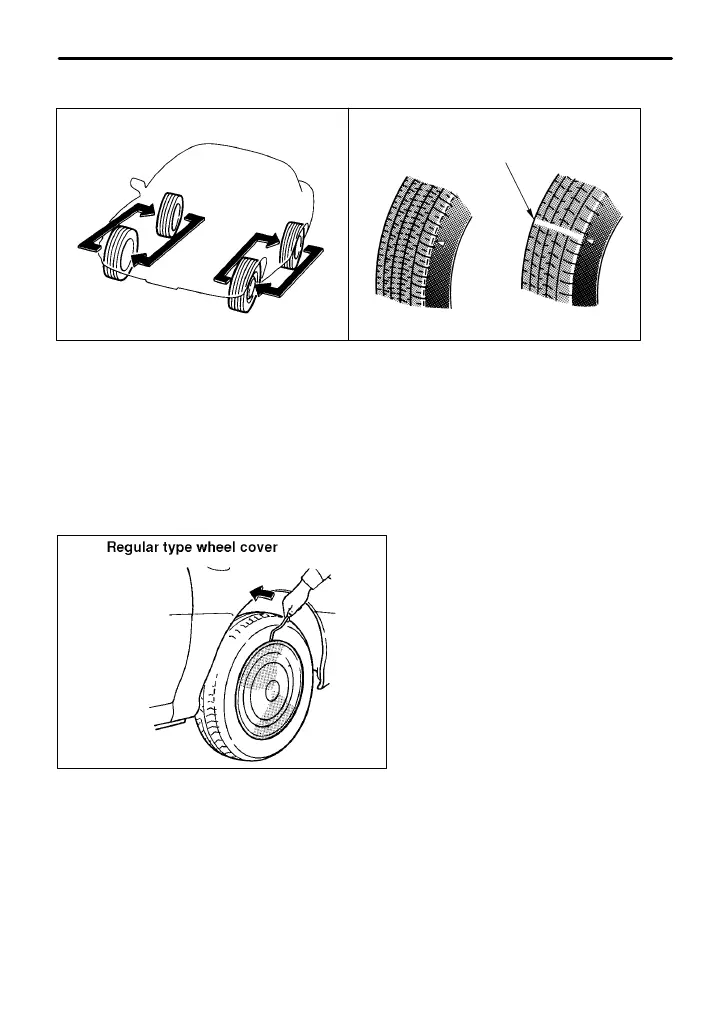 Regular type wheel cover