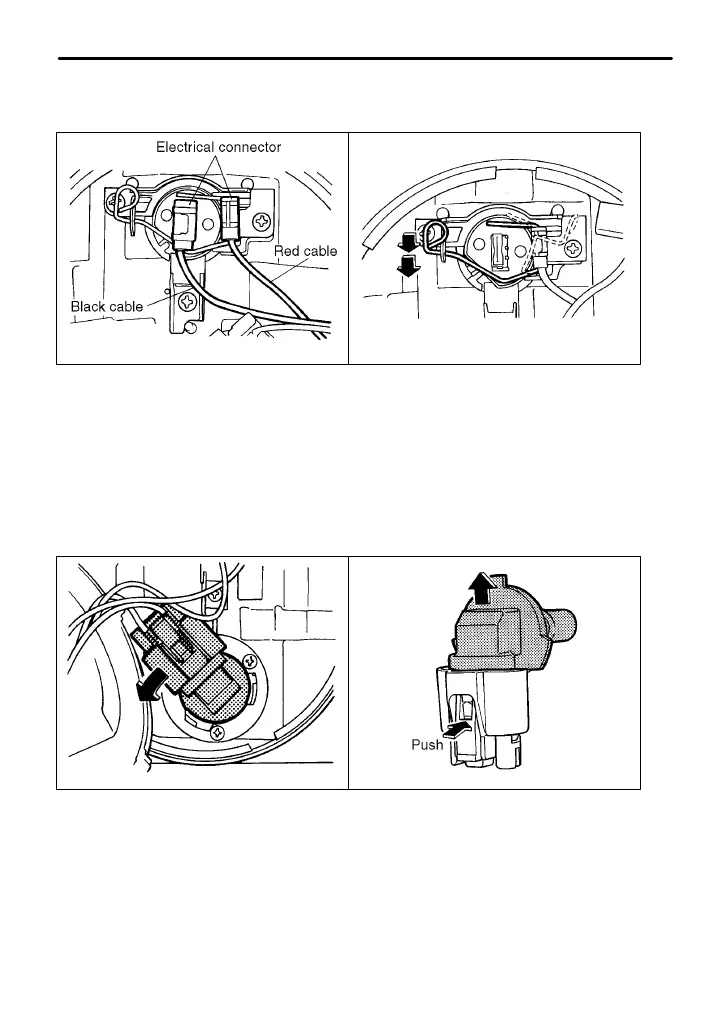 Electrical connector

Red cable

Black cable

Push