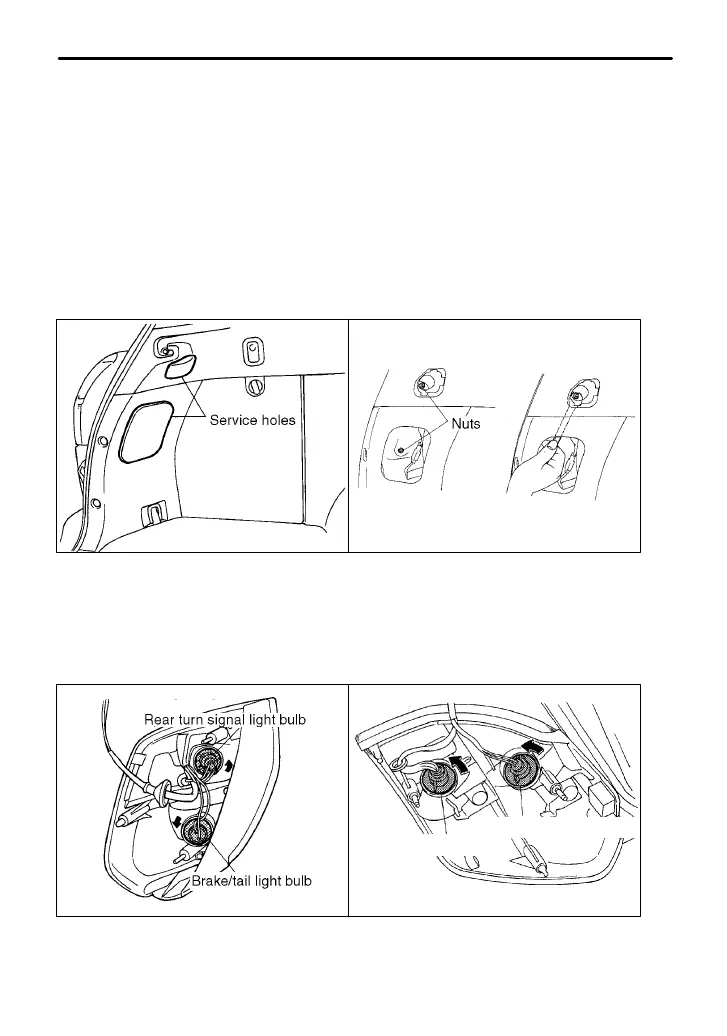 Service holes

Nuts

Rear turn signal light bulb

Brake/tail light bulb