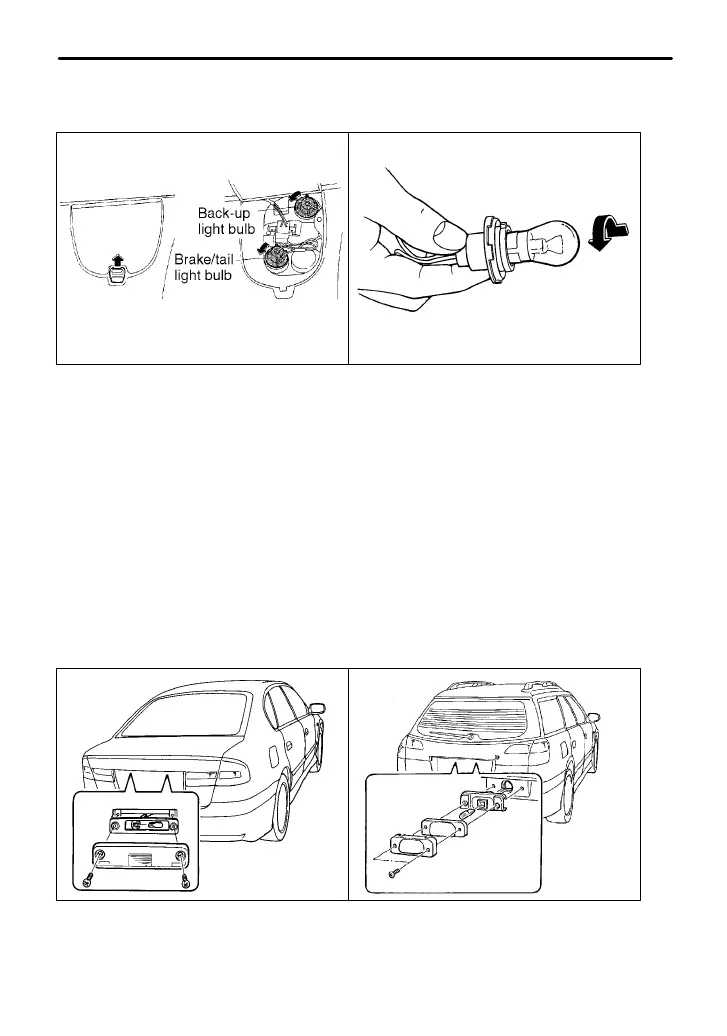 Back-up light bulb
Brake/tail light bulb