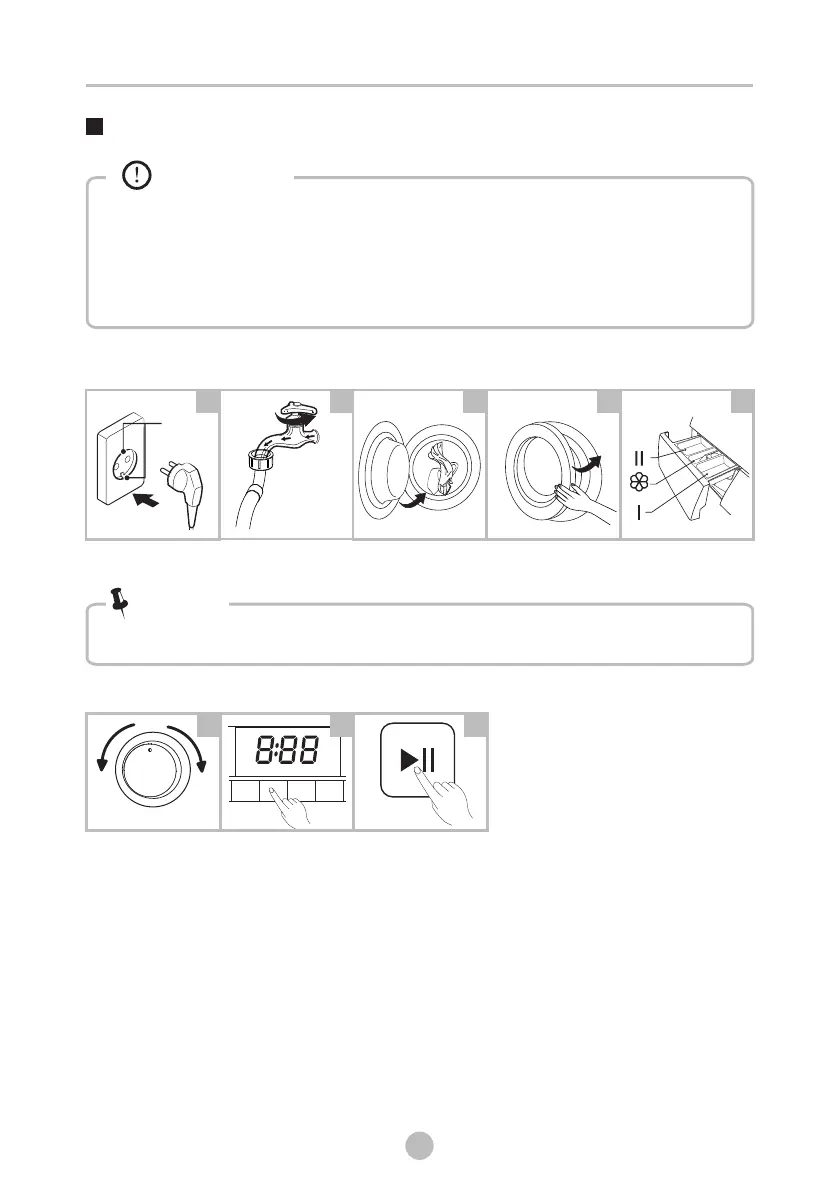 II

I

8:88