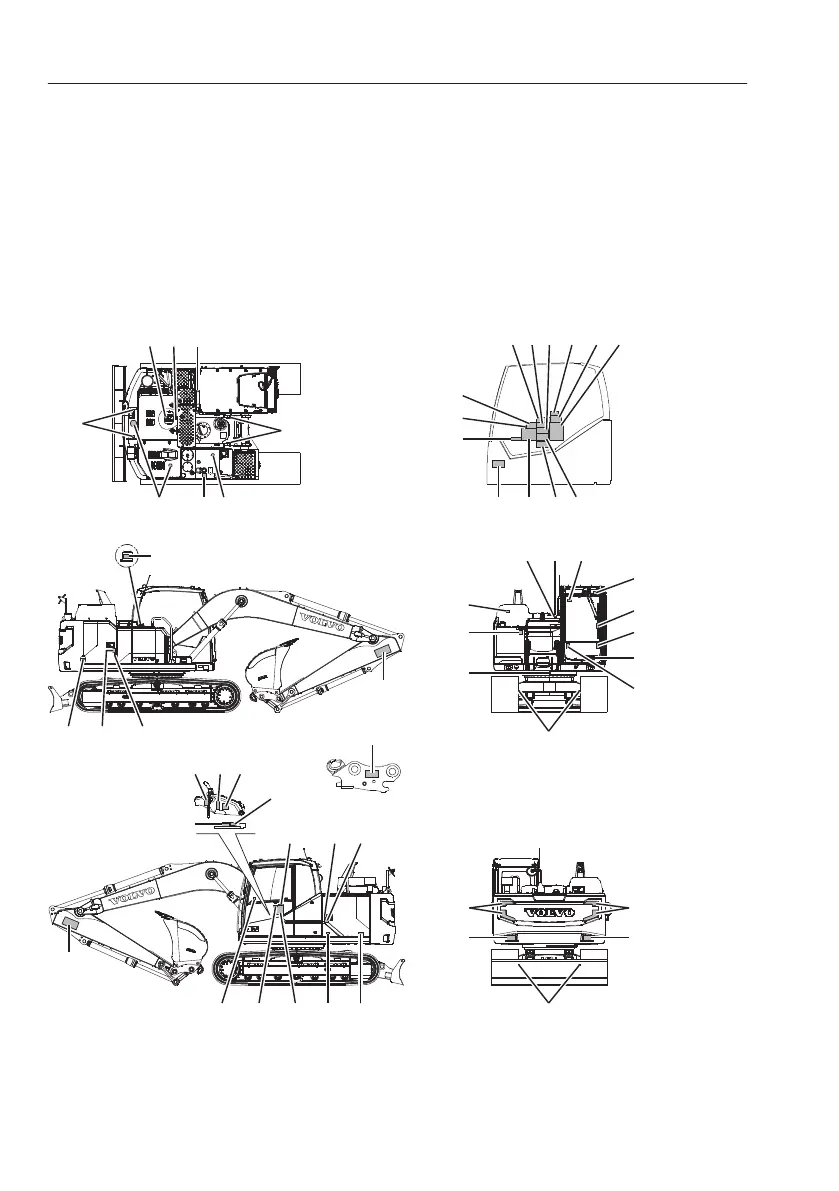 VOLVO
VOLVO
VOLVO