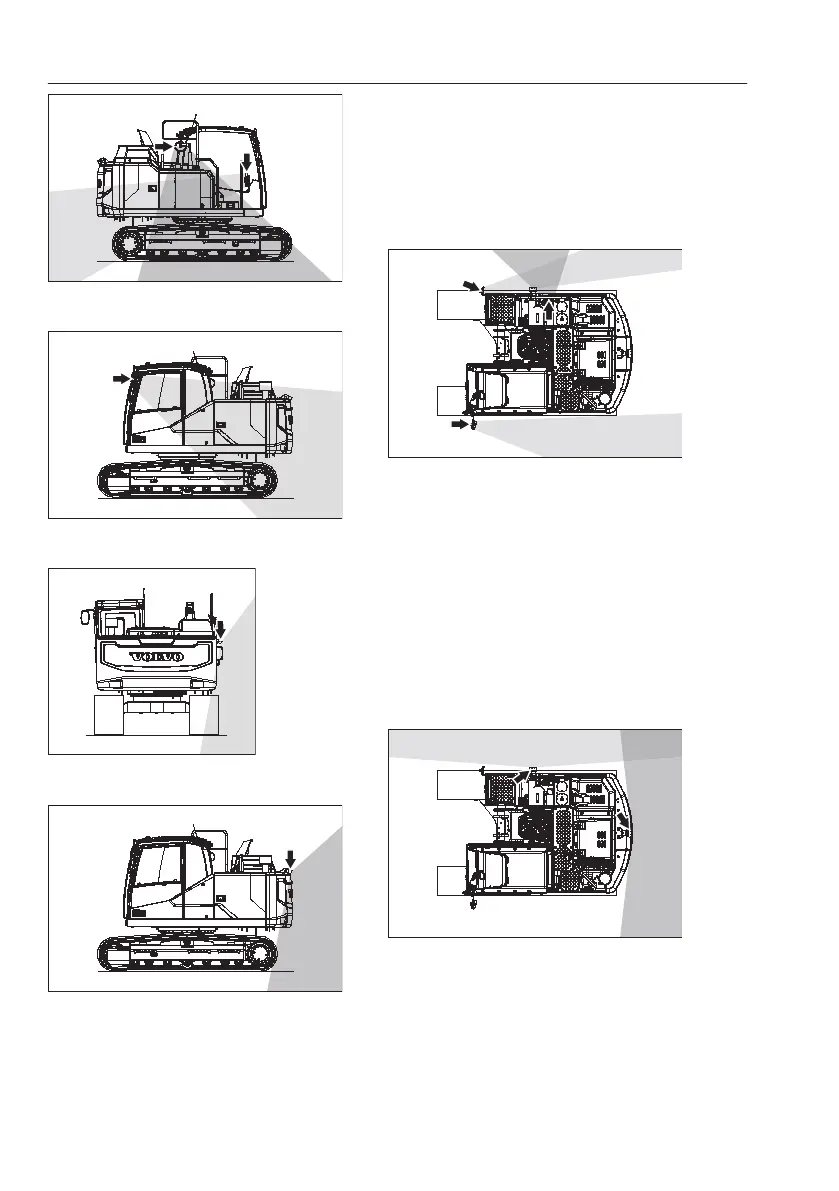 VOLVO