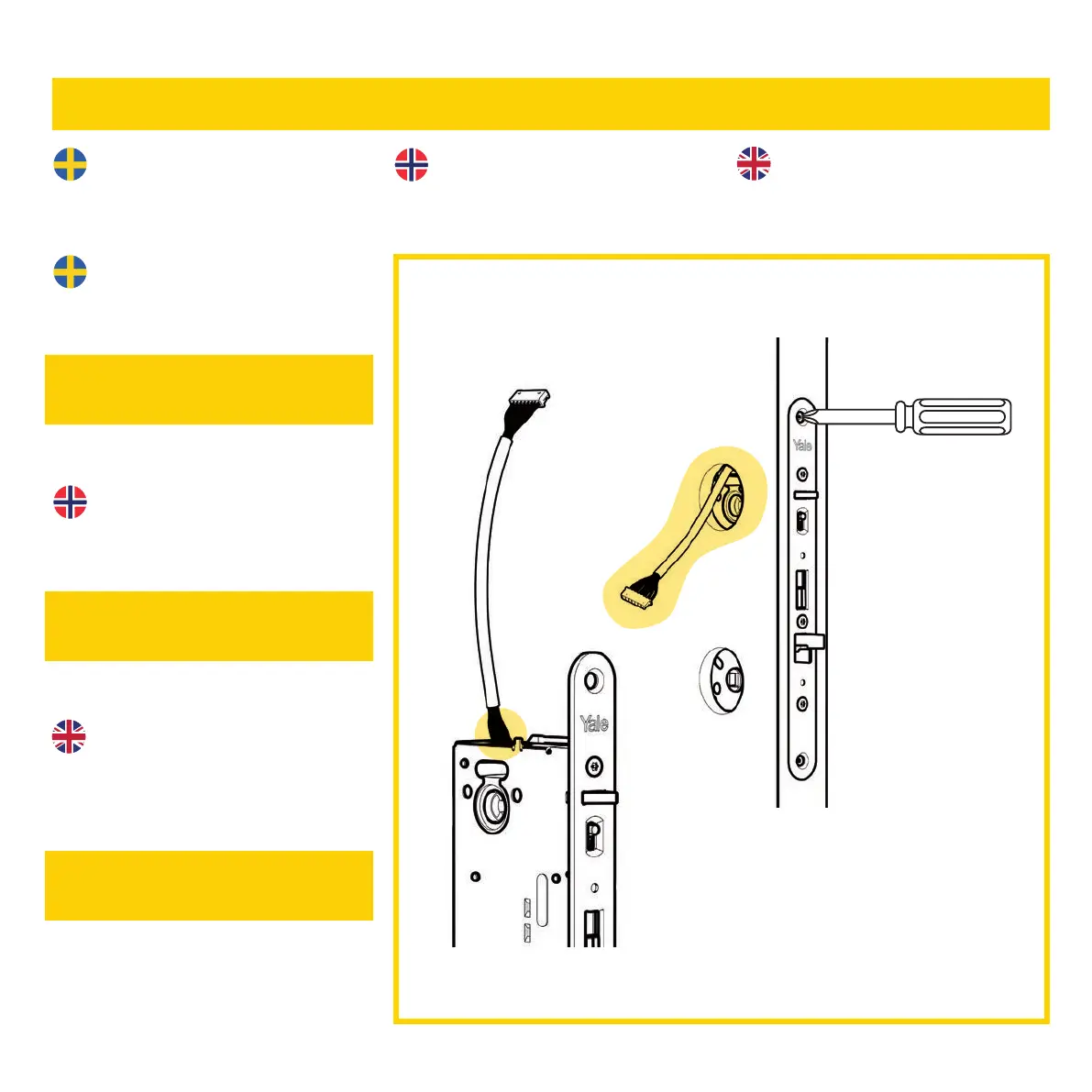 Yale

Yale