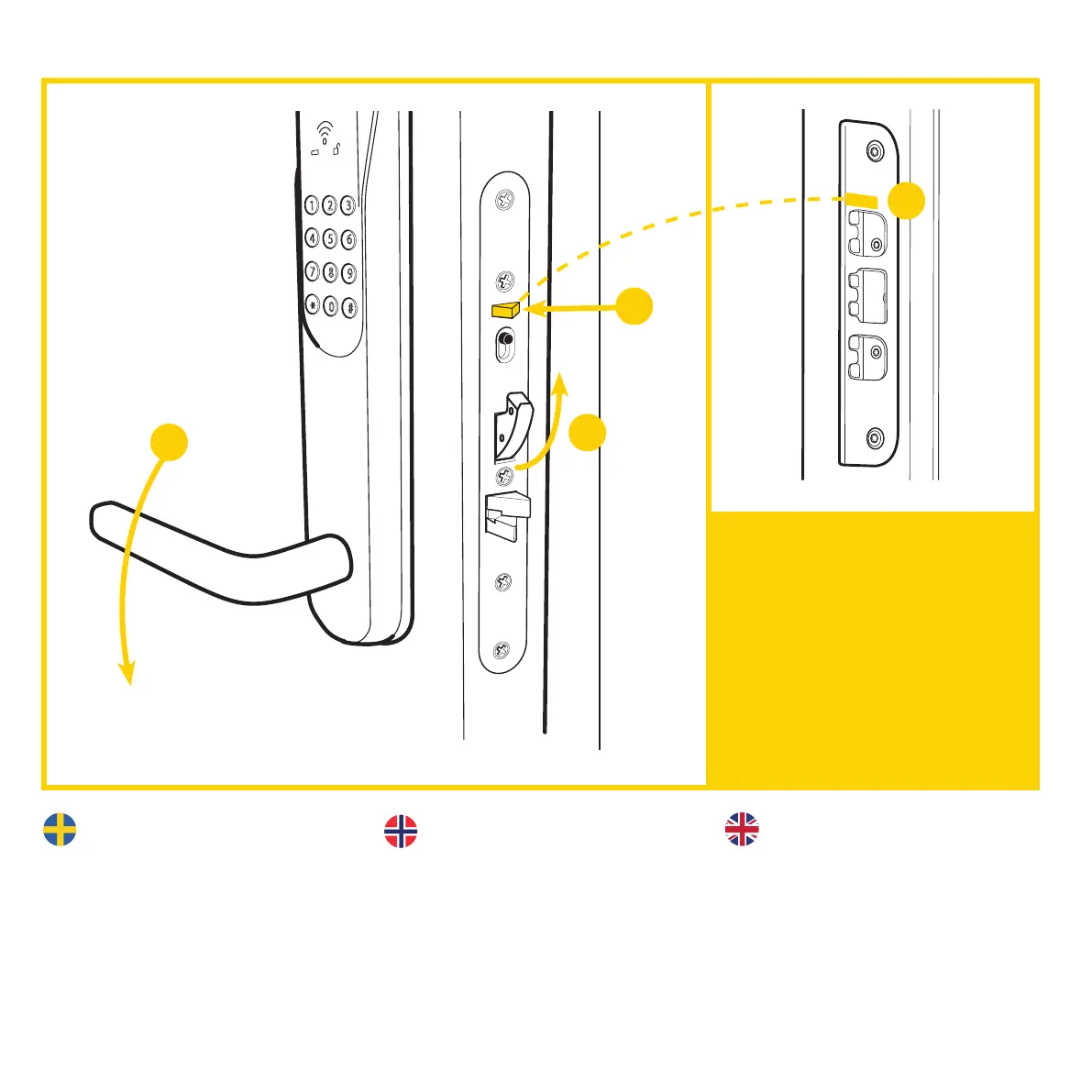 1 2 3
4 5 6
7 8 9
* 0 #