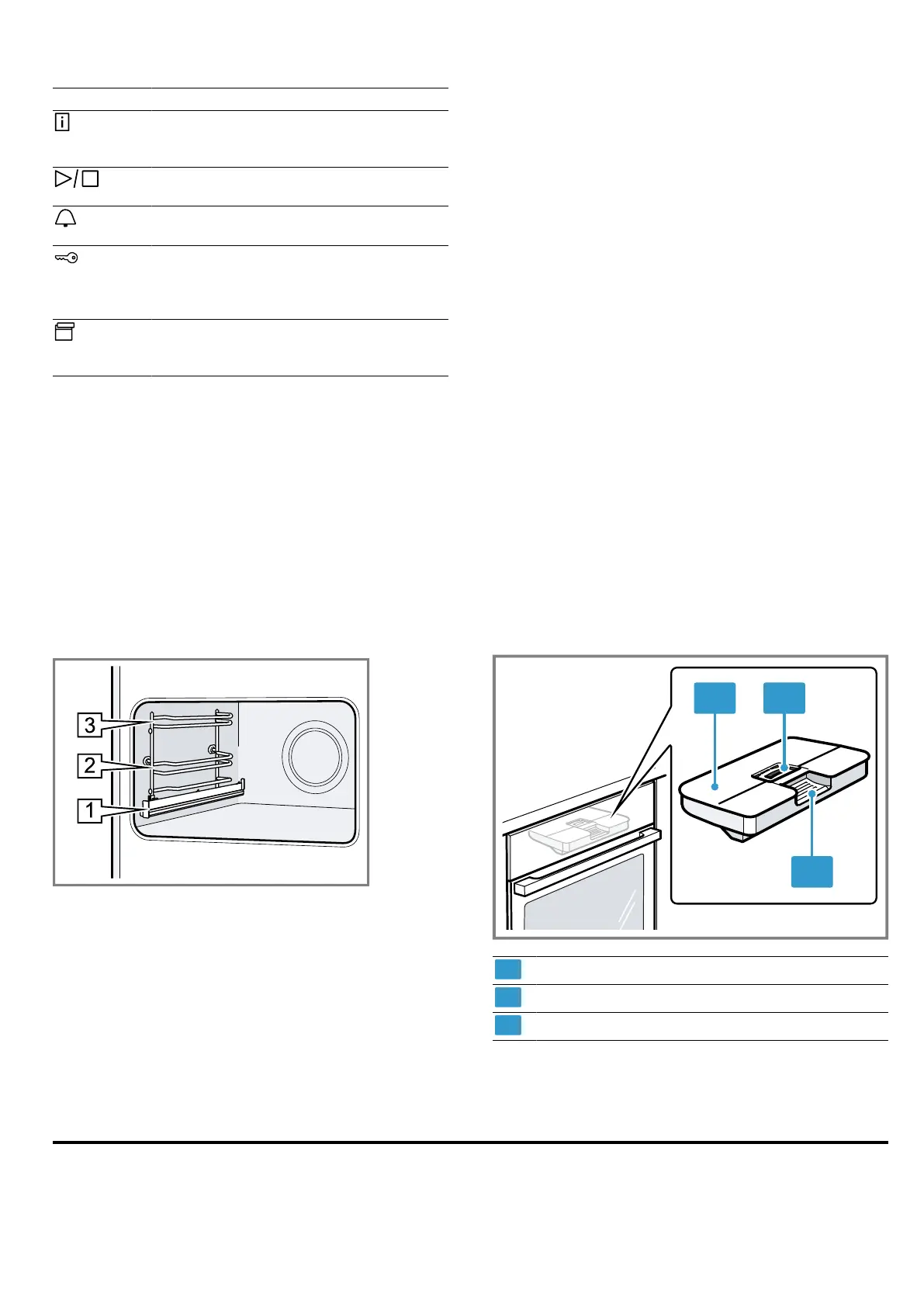 3

2

1