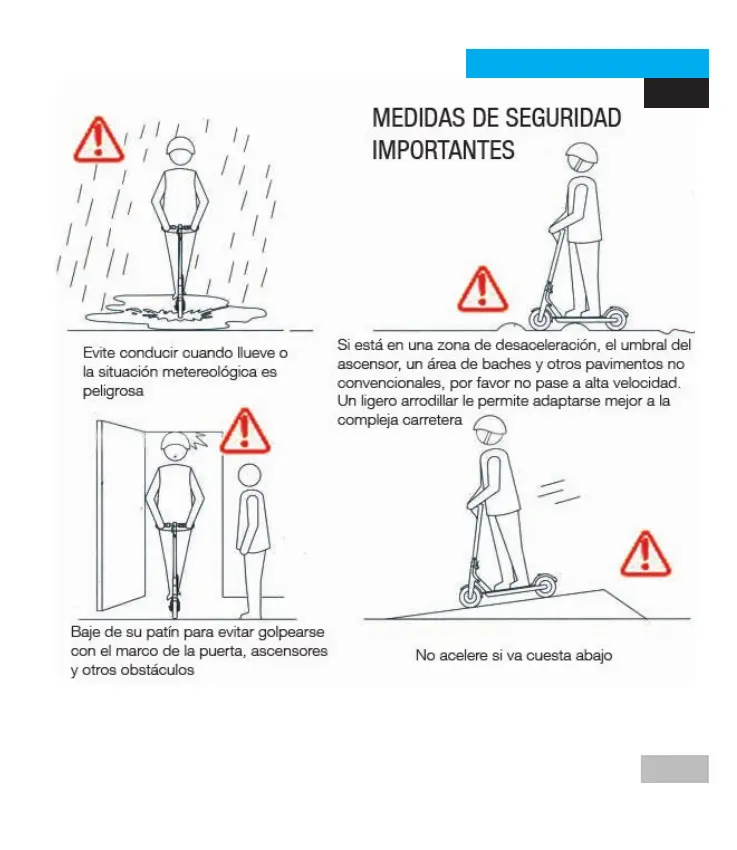 MEDIDAS DE SEGURIDAD IMPORTANTES

Evite conducir cuando llueve o la situación metereológica es peligrosa

Si está en una zona de desaceleración, el umbral del ascensor, un área de baches y otros pavimentos no convencionales, por favor no pase a alta velocidad. Un ligero arrodillar le permite adaptarse mejor a la compleja carretera

Baje de su patín para evitar golpearse con el marco de la puerta, ascensores y otros obstáculos

No acelere si va cuesta abajo