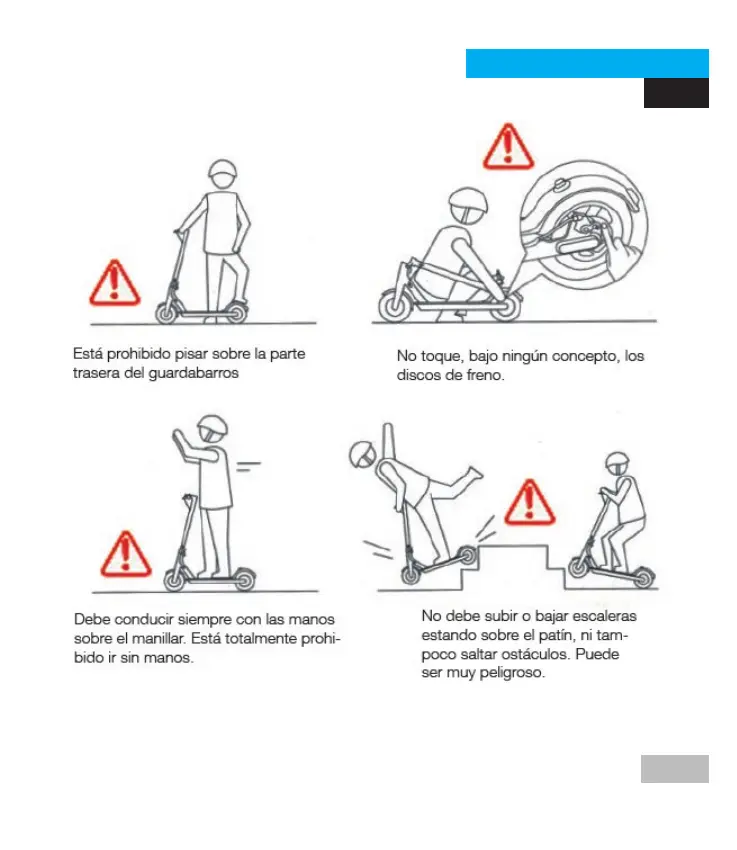 Está prohibido pisar sobre la parte trasera del guardabarros

No toque, bajo ningún concepto, los discos de freno.

Debe conducir siempre con las manos sobre el manillar. Está totalmente prohibido ir sin manos.

No debe subir o bajar escaleras estando sobre el patín, ni tampoco saltar ostáculos. Puede ser muy peligroso.