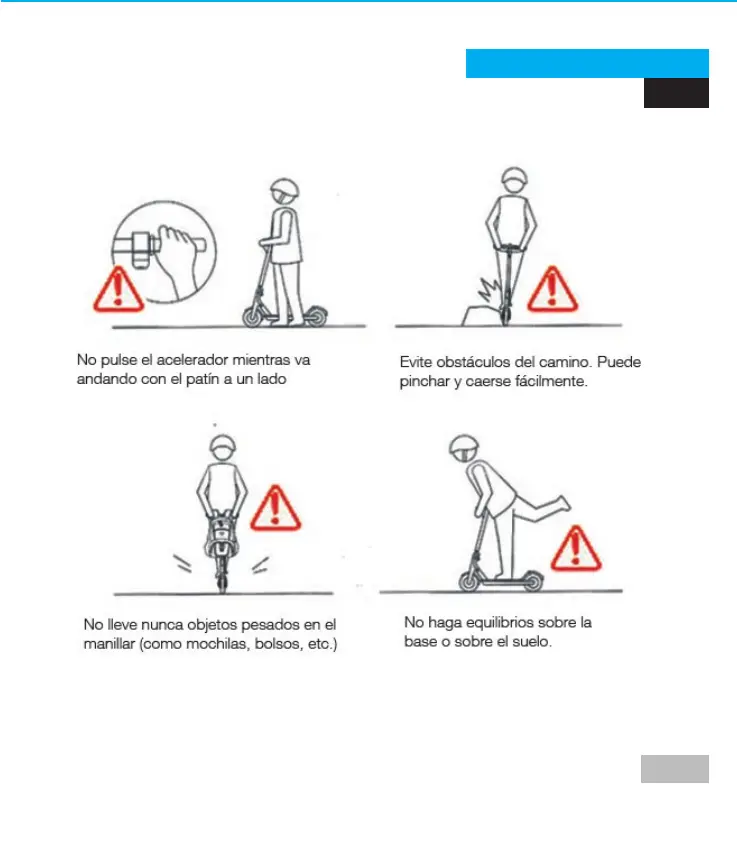 No pulse el acelerador mientras va andando con el patín a un lado

Evite obstáculos del camino. Puede pinchar y caerse fácilmente.

No lleve nunca objetos pesados en el manillar (como mochilas, bolsos, etc.)

No haga equilibrios sobre la base o sobre el suelo.