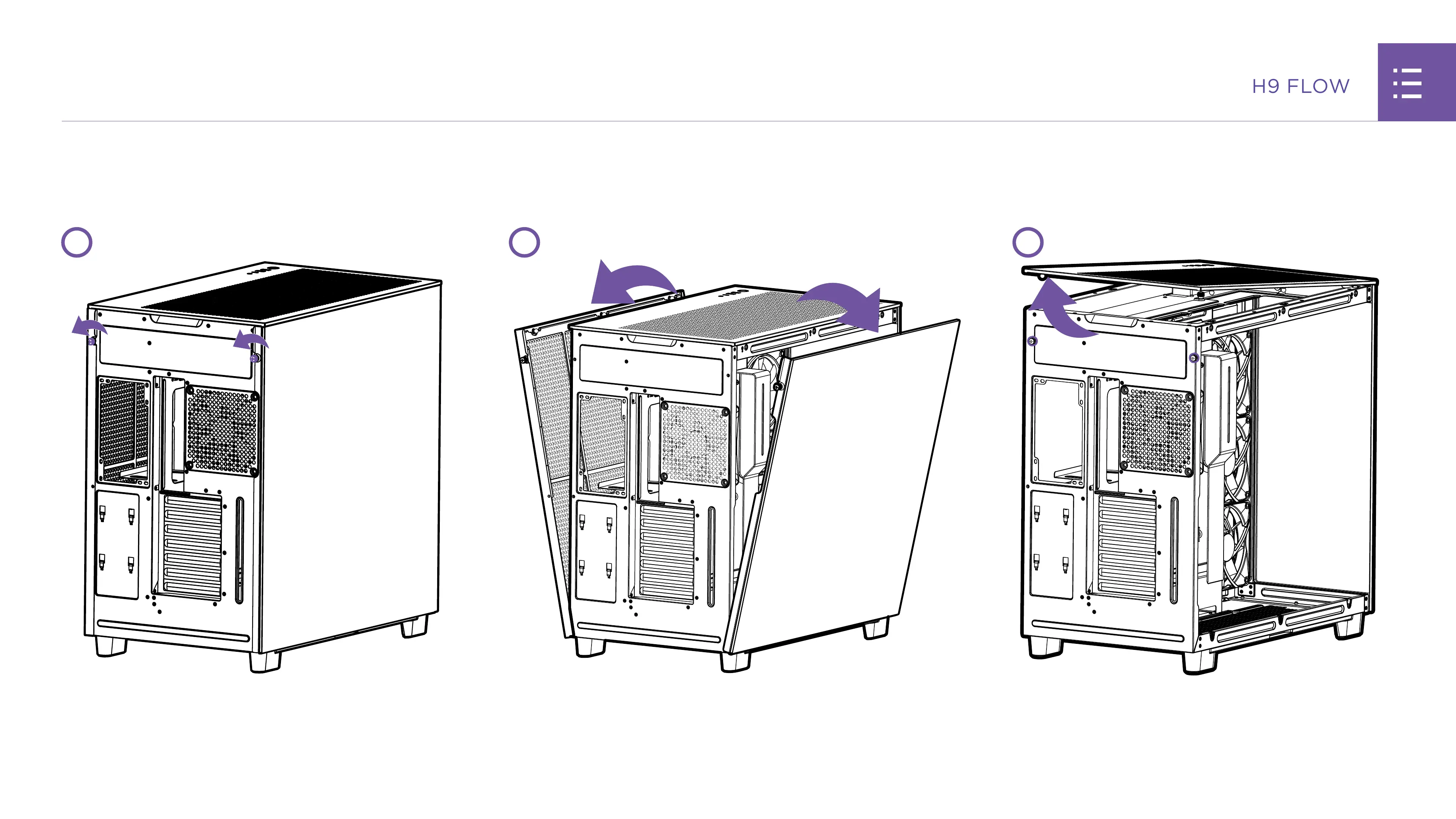 H9 FLOW