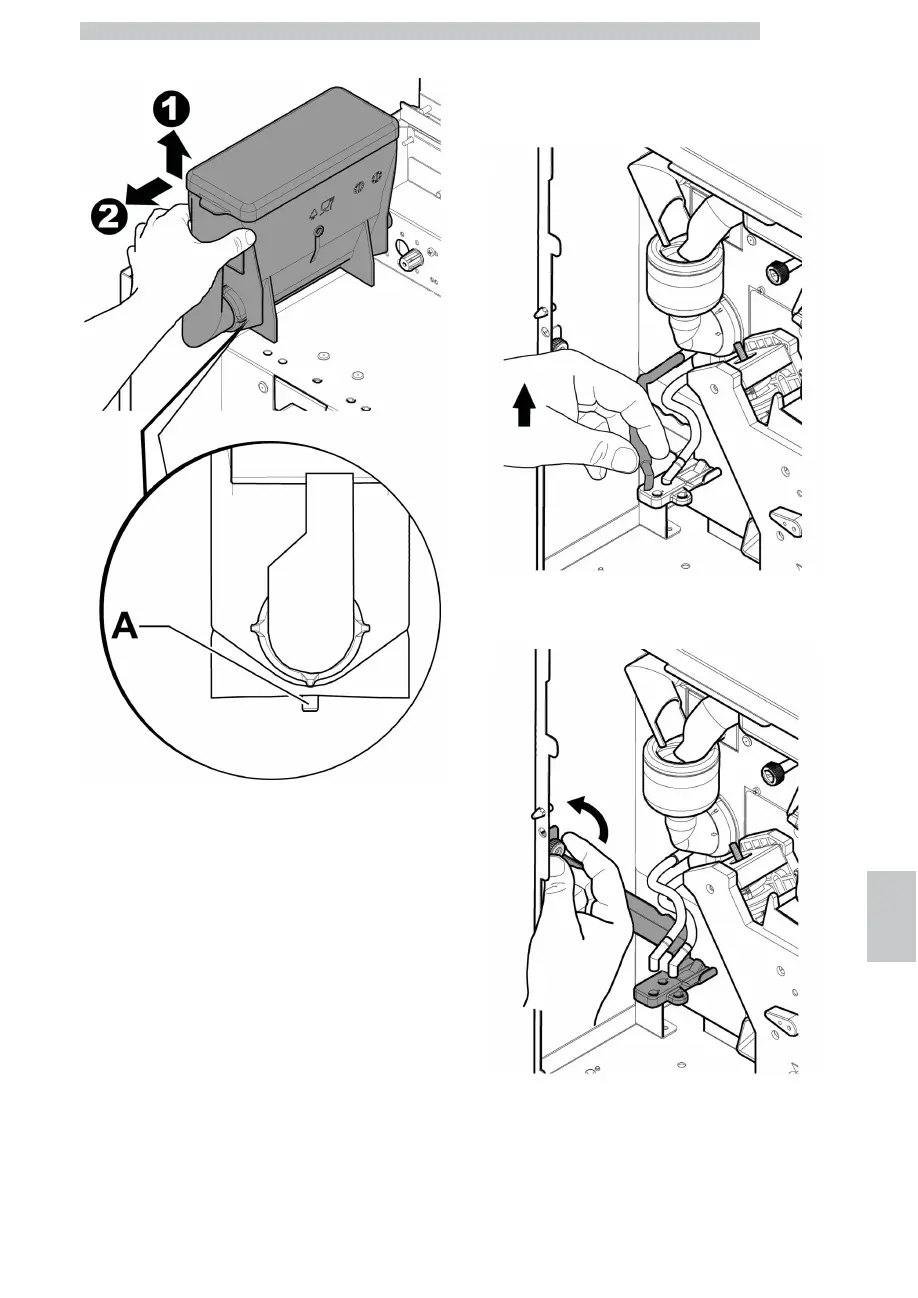 1
2
A