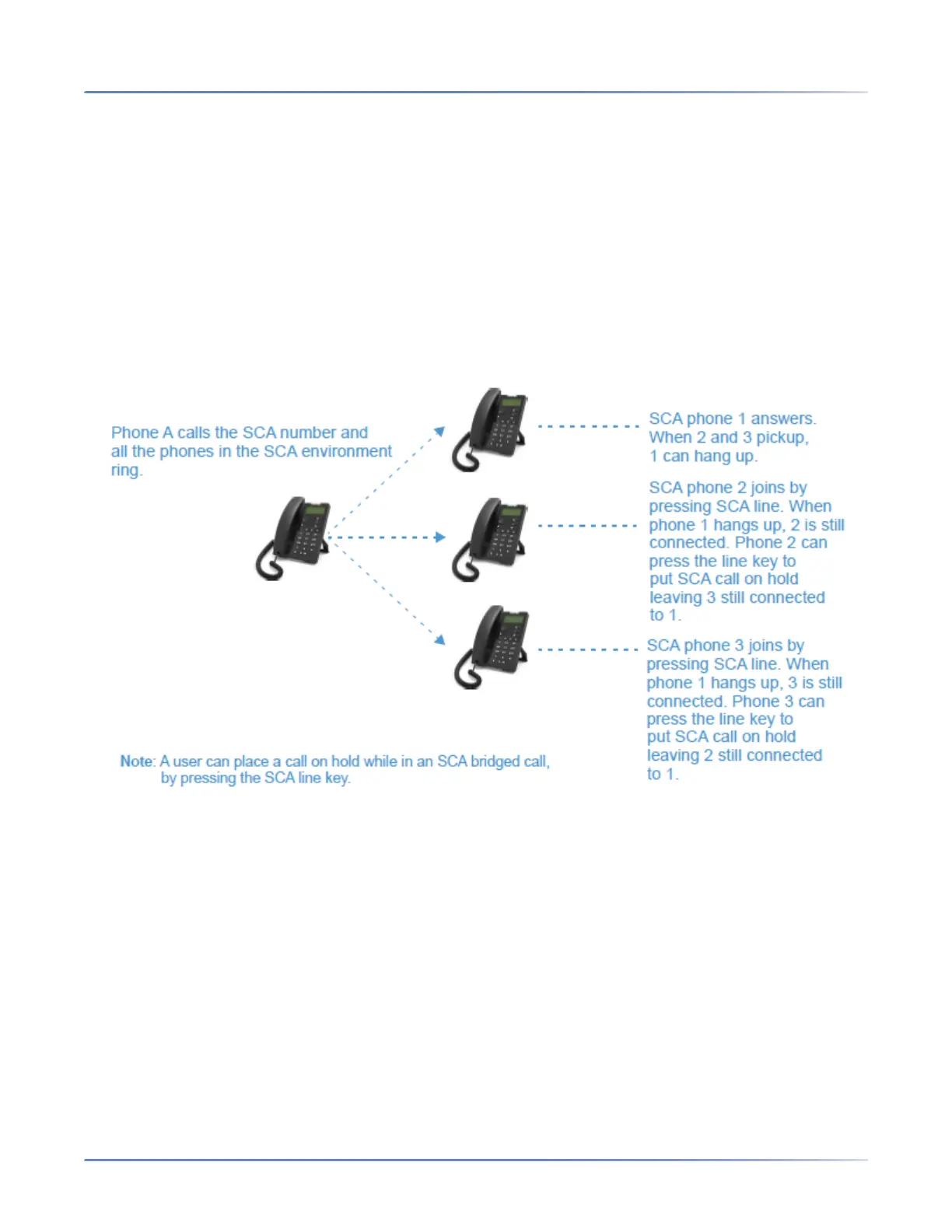 Phone A calls the SCA number and all the phones in the SCA environment ring.

SCA phone 1 answers. When 2 and 3 pickup, 1 can hang up.

SCA phone 2 joins by pressing SCA line. When phone 1 hangs up, 2 is still connected. Phone 2 can press the line key to put SCA call on hold leaving 3 still connected to 1.

SCA phone 3 joins by pressing SCA line. When phone 1 hangs up, 3 is still connected. Phone 3 can press the line key to put SCA call on hold leaving 2 still connected to 1.

Note: A user can place a call on hold while in an SCA bridged call, by pressing the SCA line key.