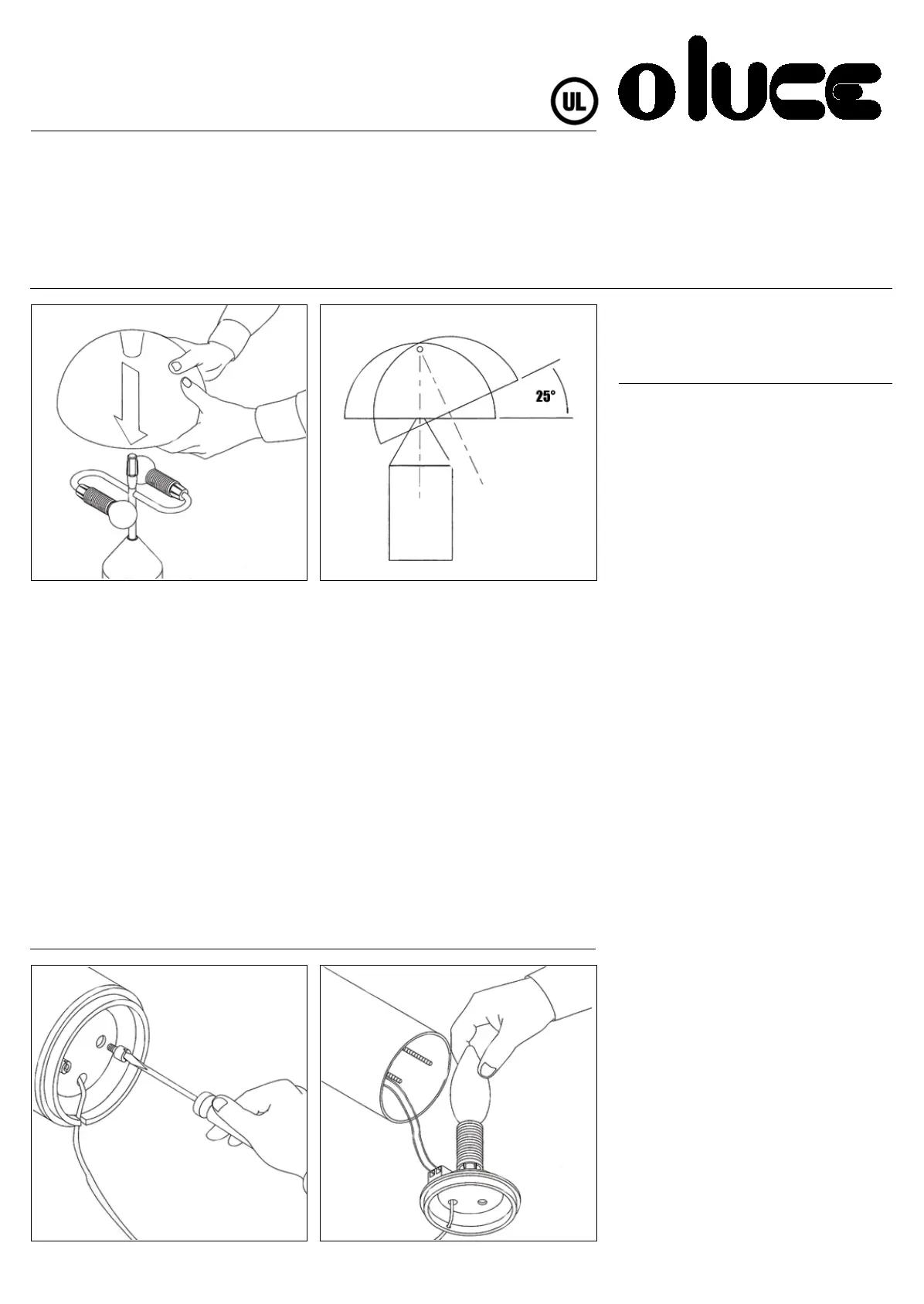 UL

oluce

25°