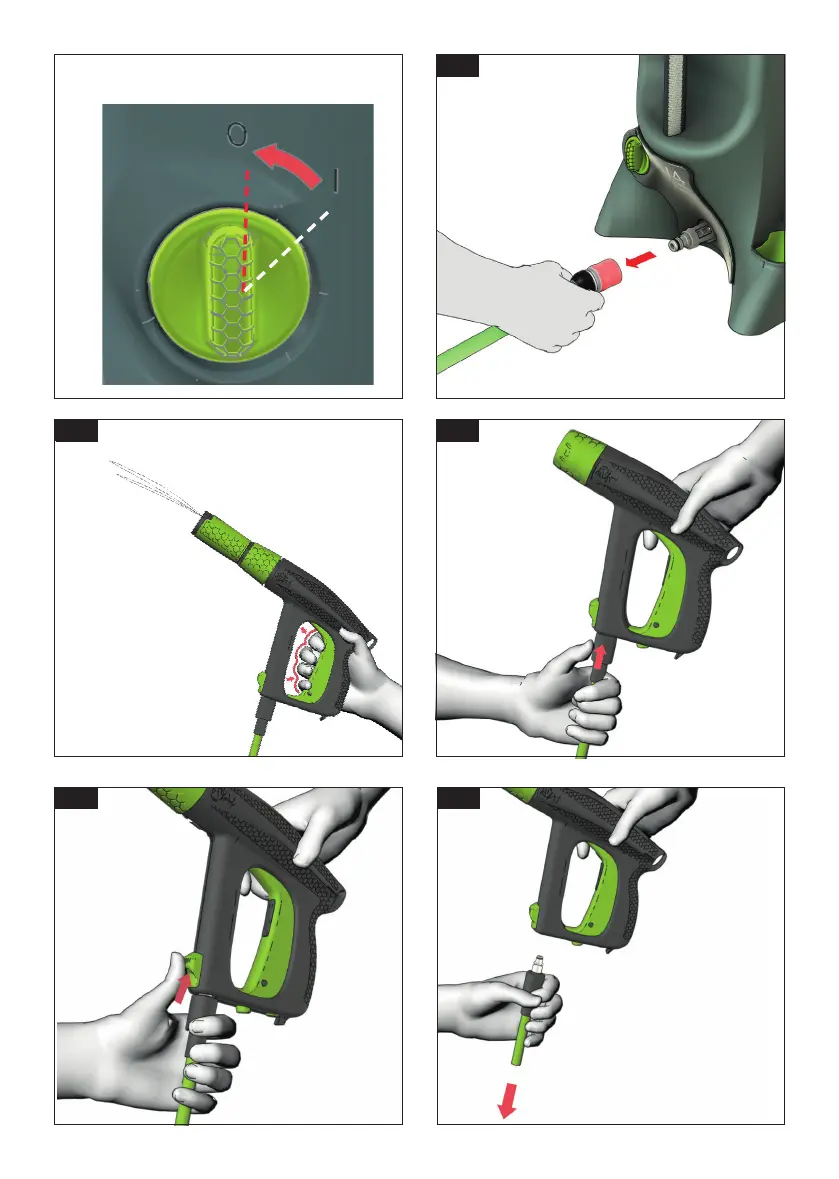 O

I