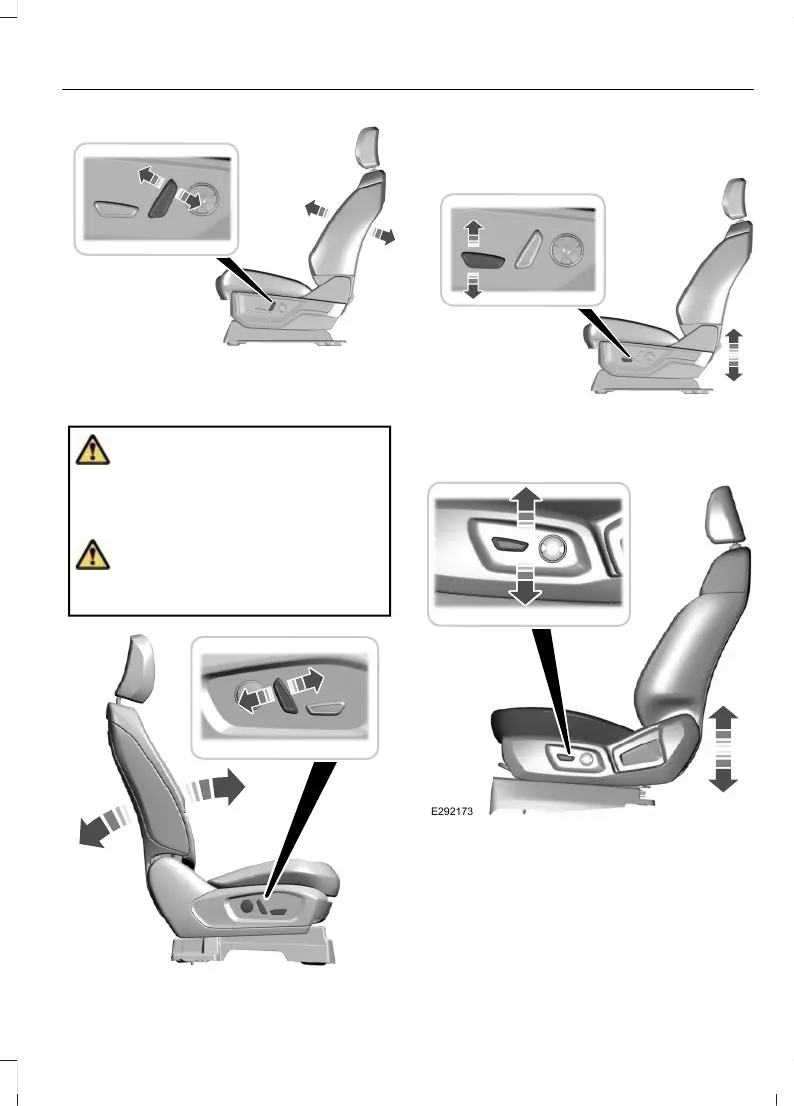 E292173