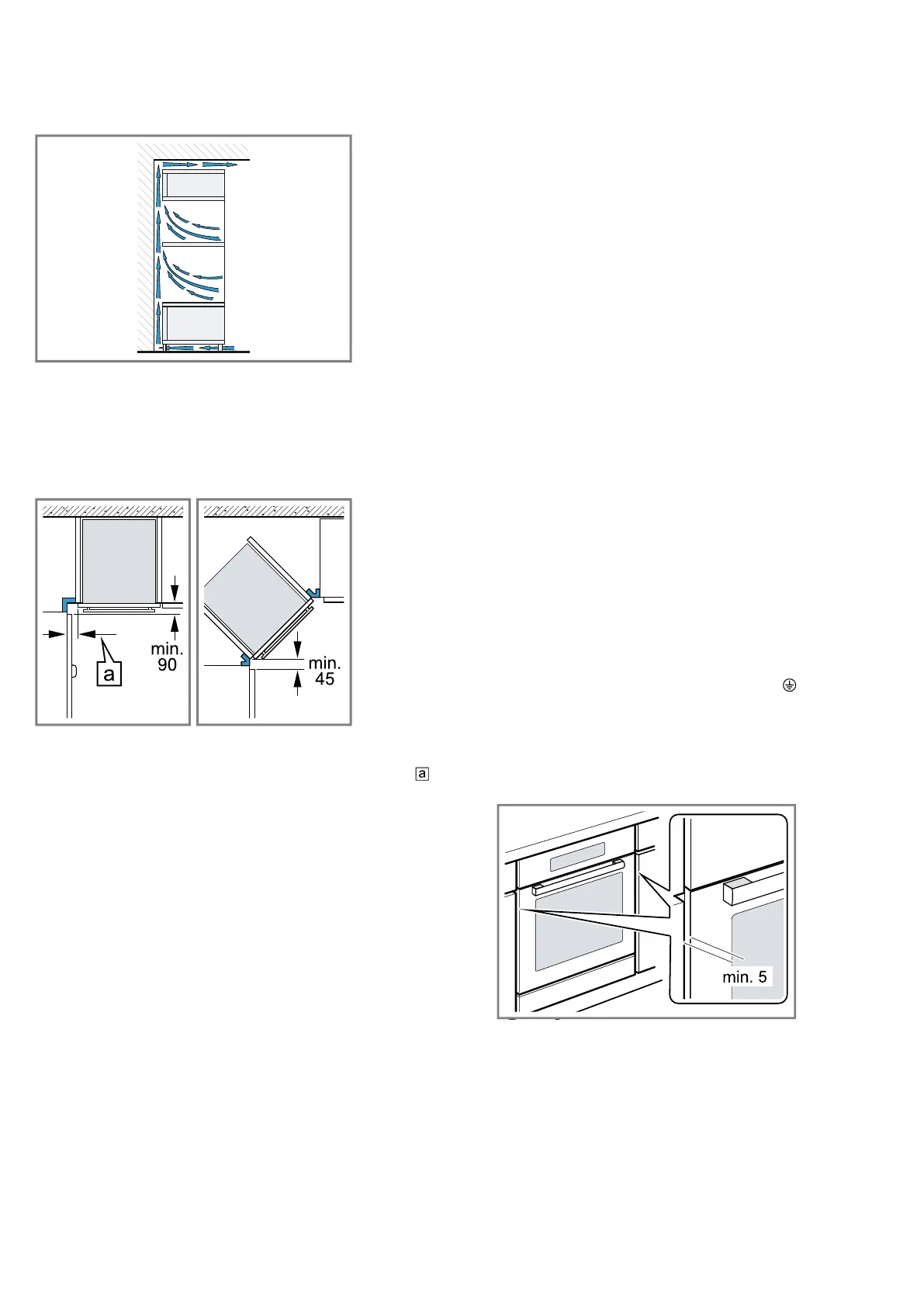 min.
90

a

min.
45

a

min. 5