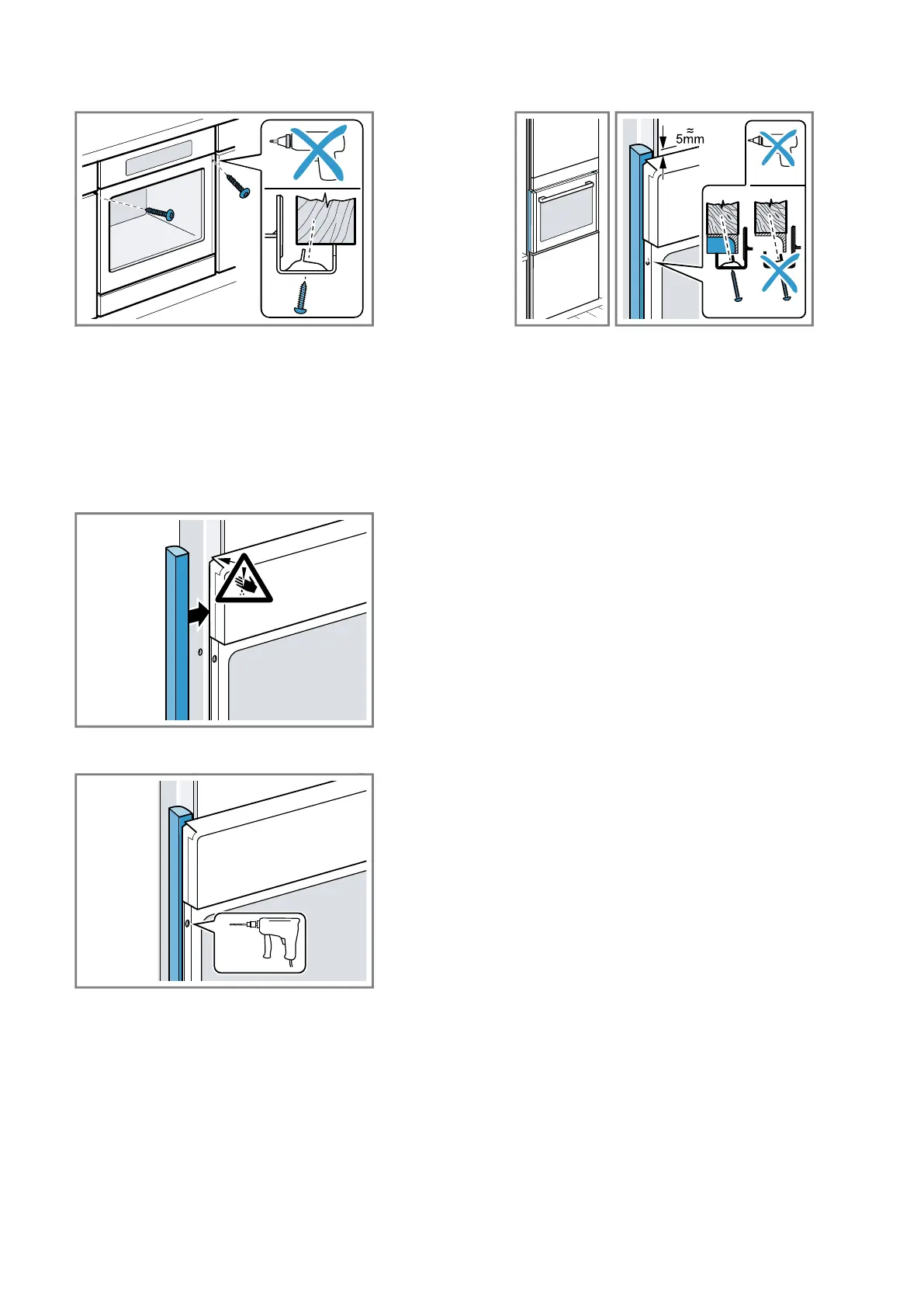 ≈ 5mm