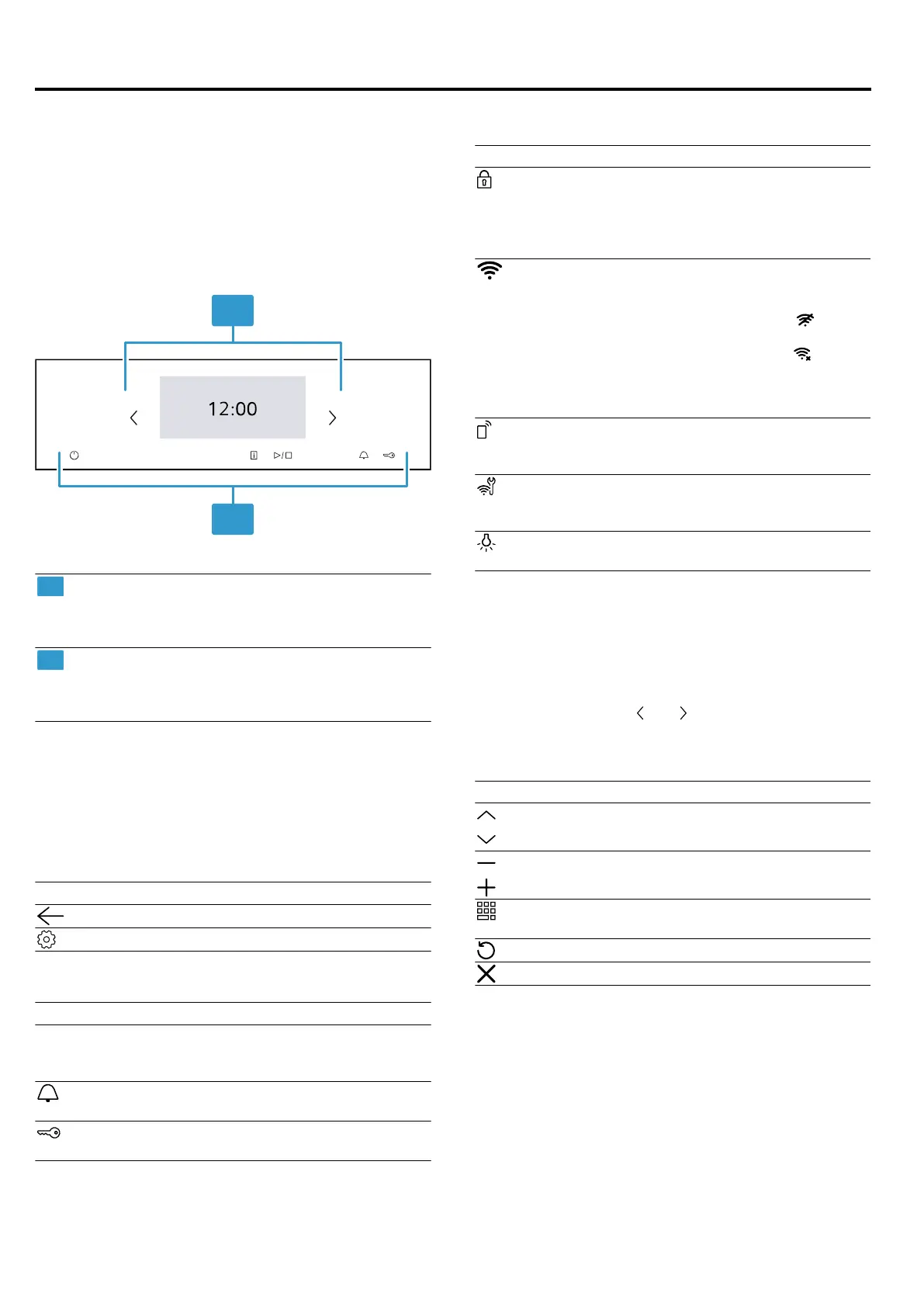 12:00