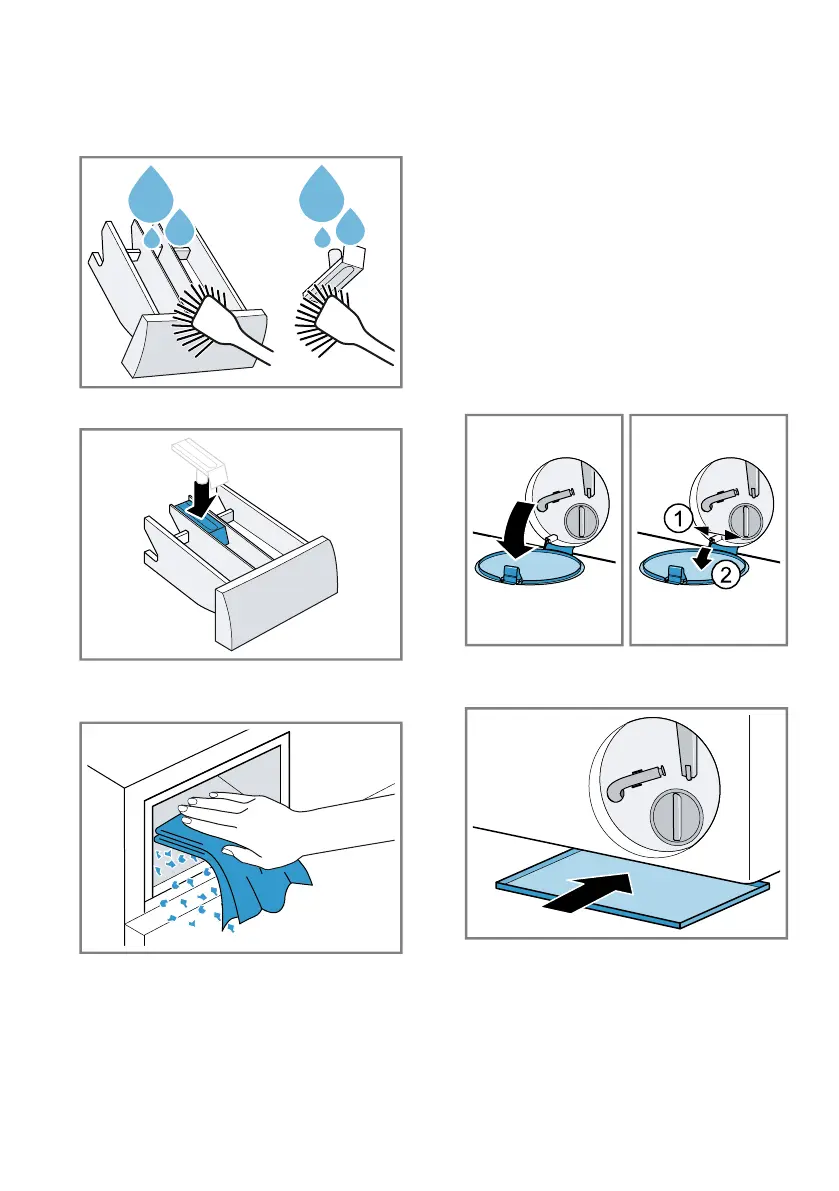 1

2