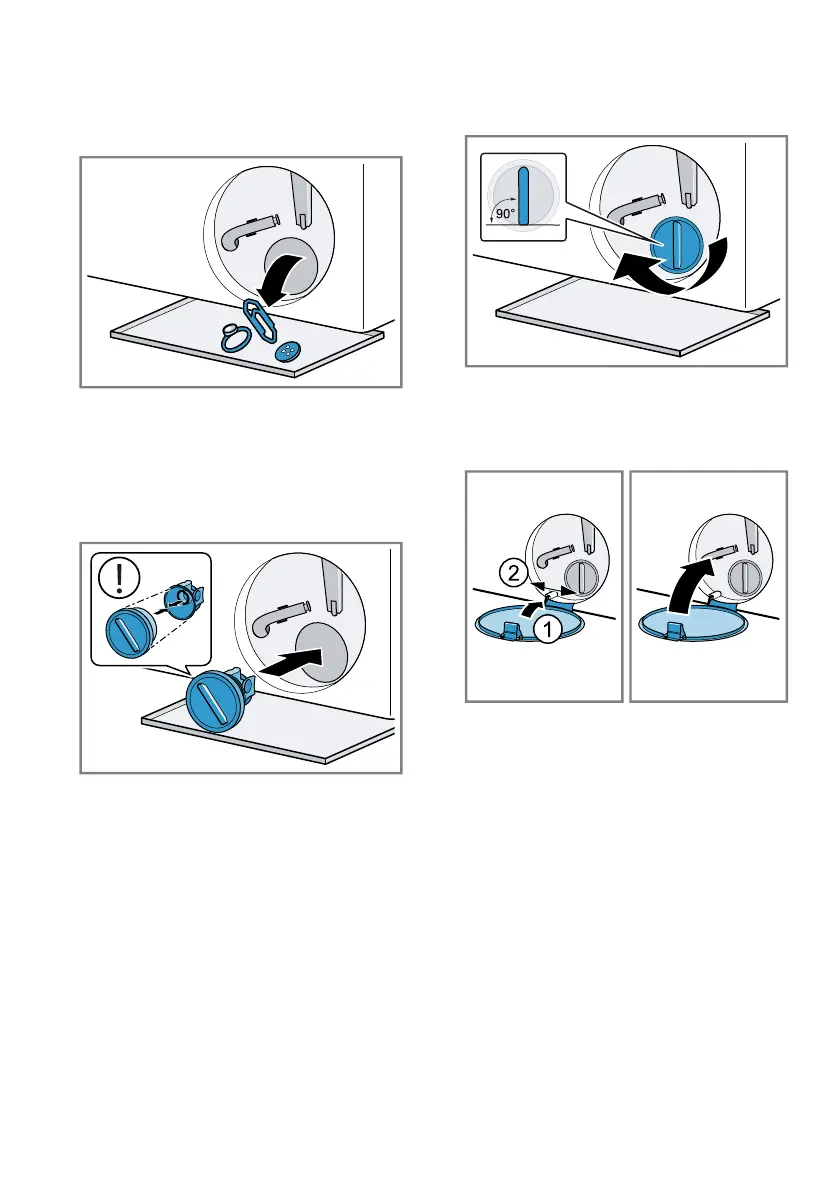 90°

2
1