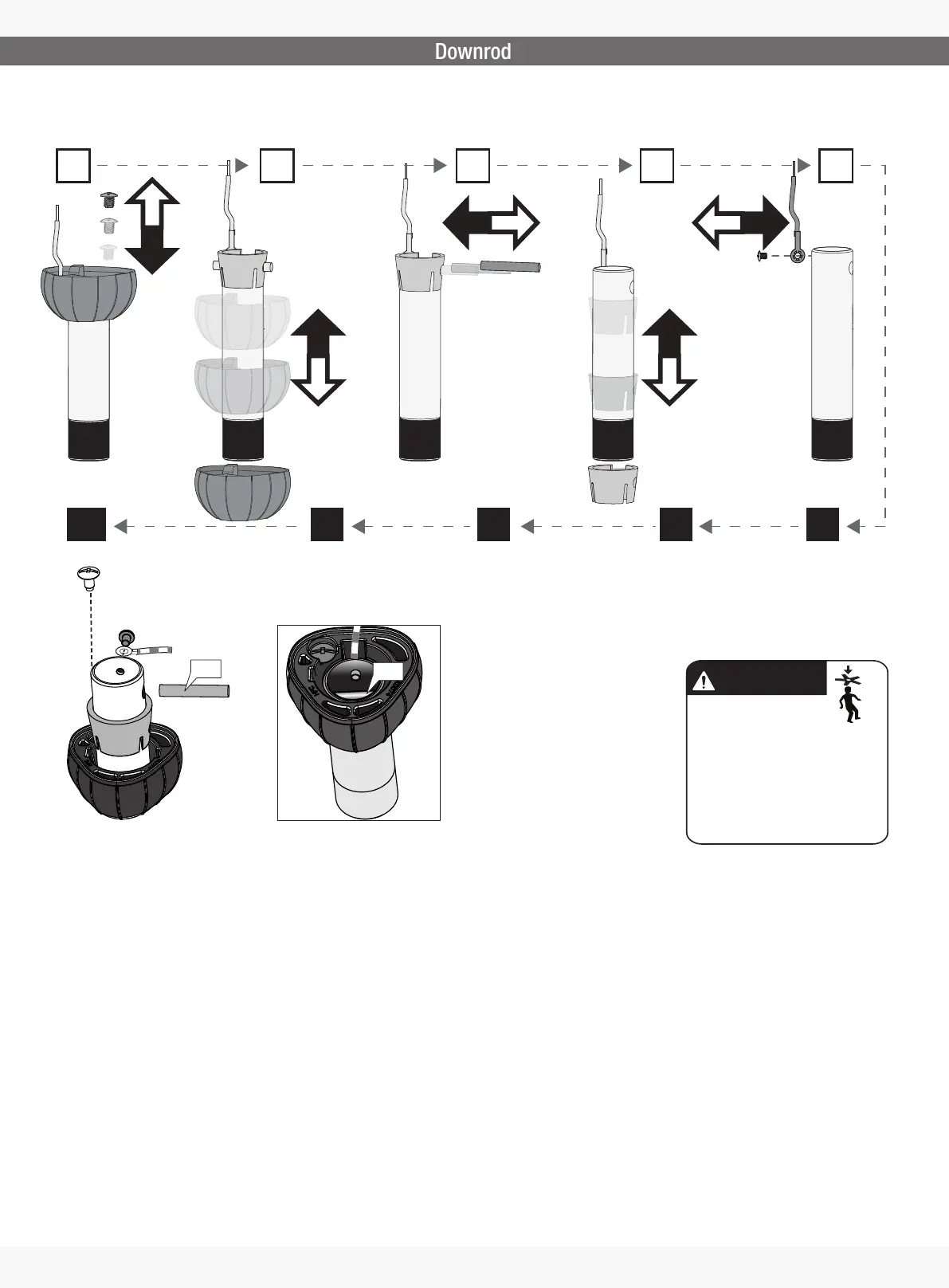 Downrod