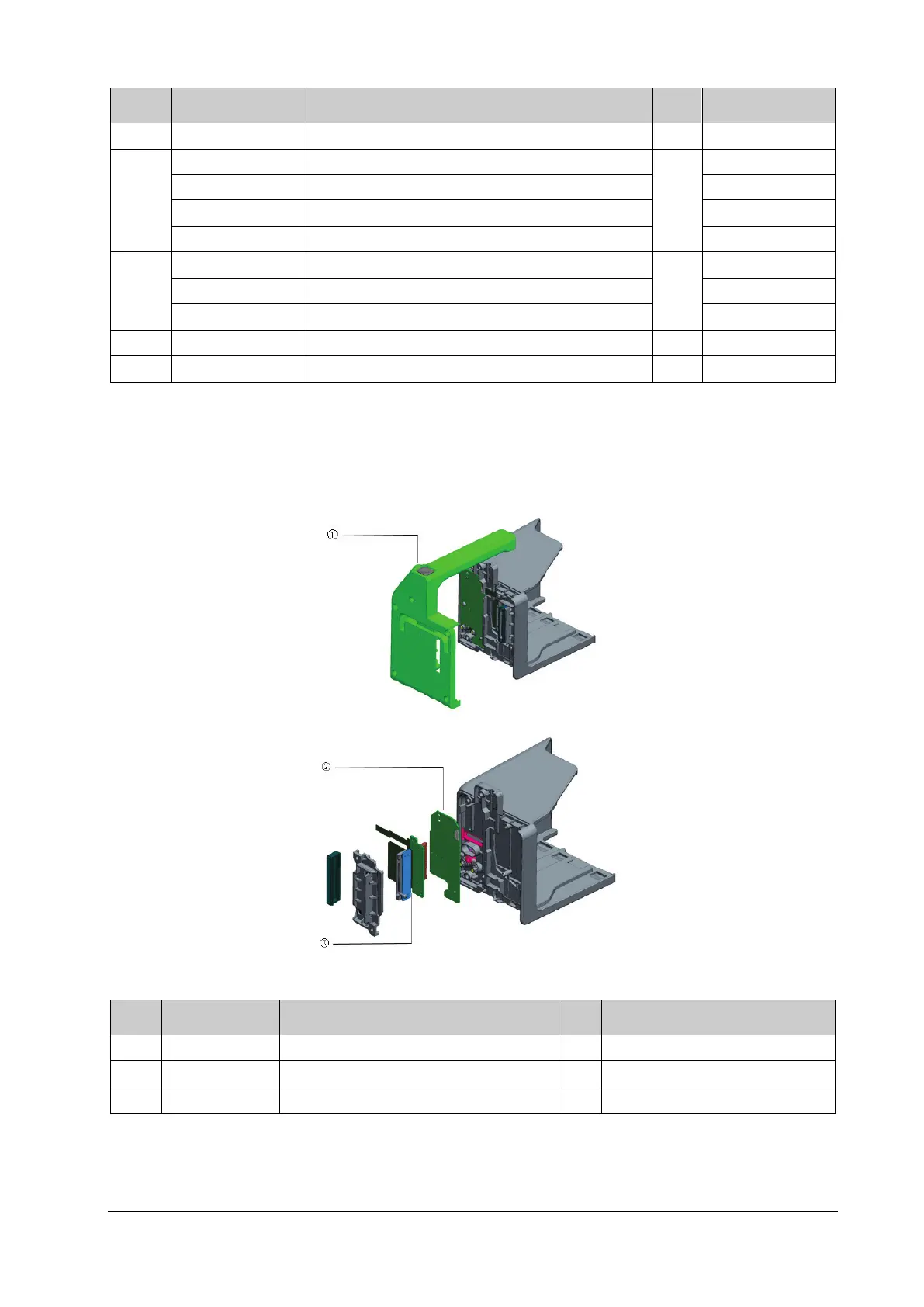 ①

②

③