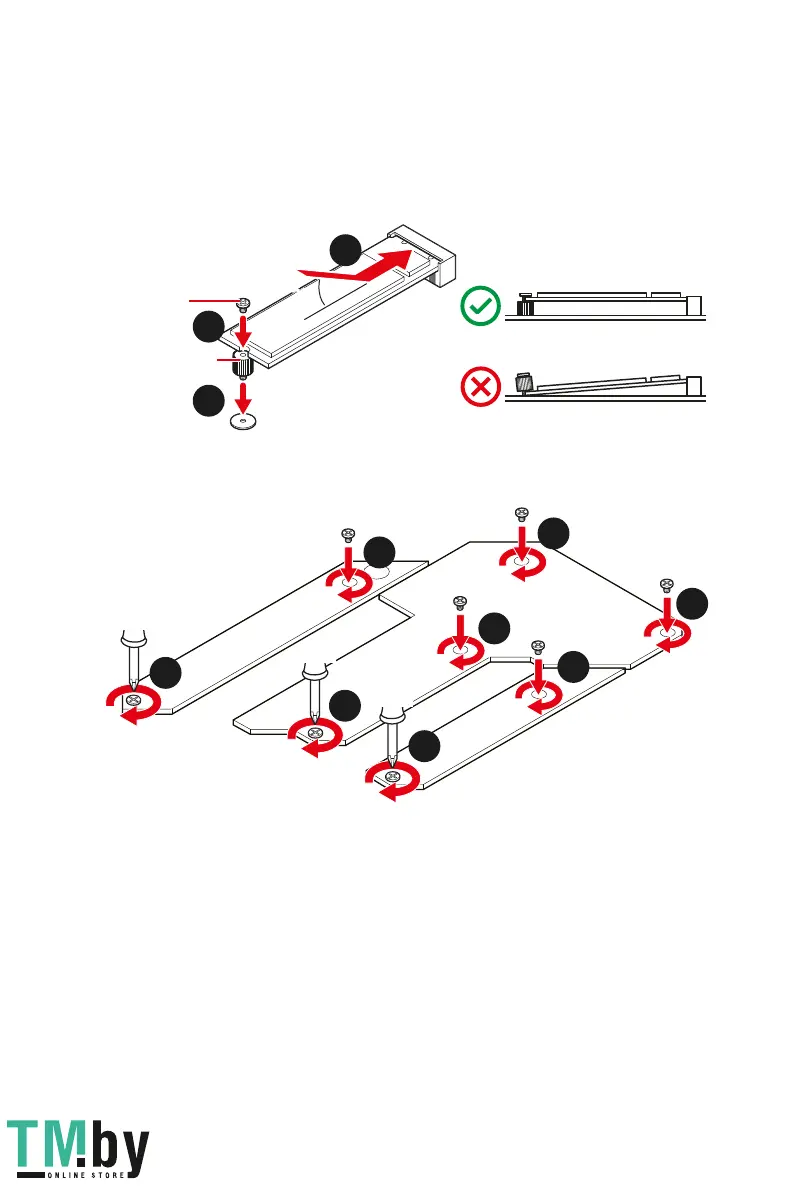 TM.by
ONLINE STORE