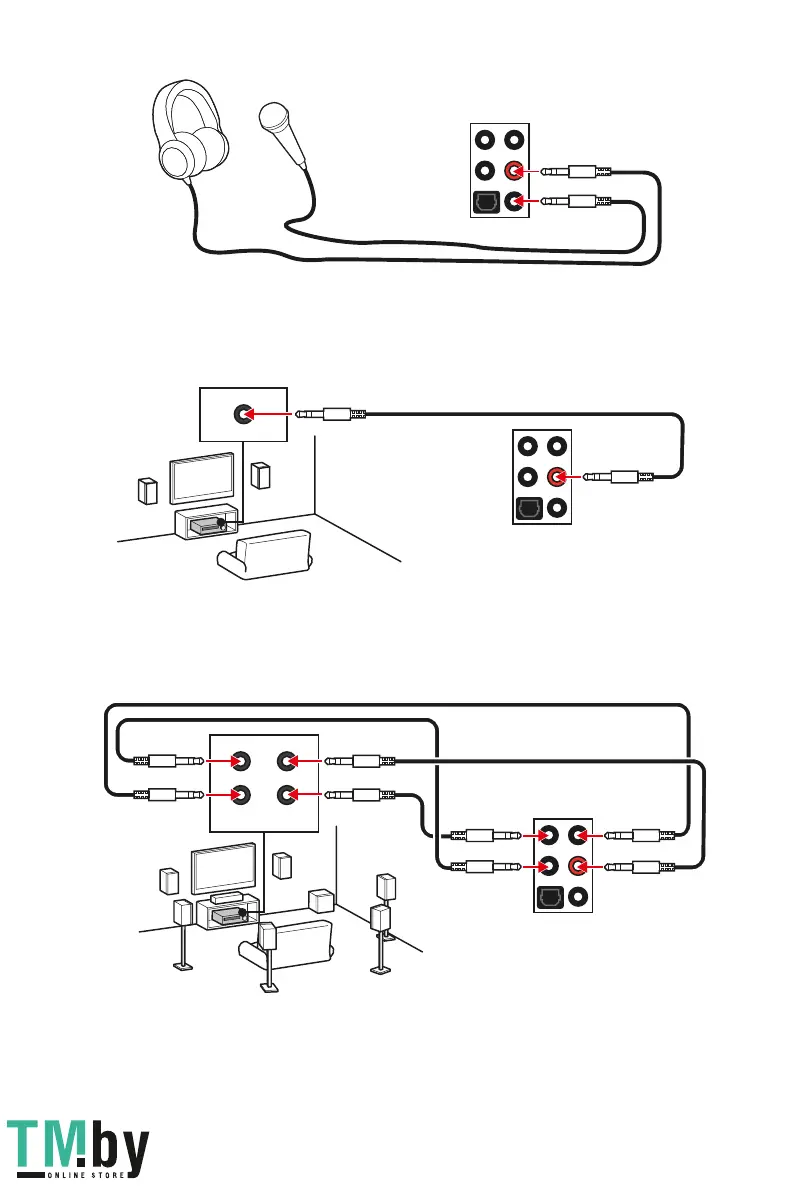 TM.by
ONLINE STORE