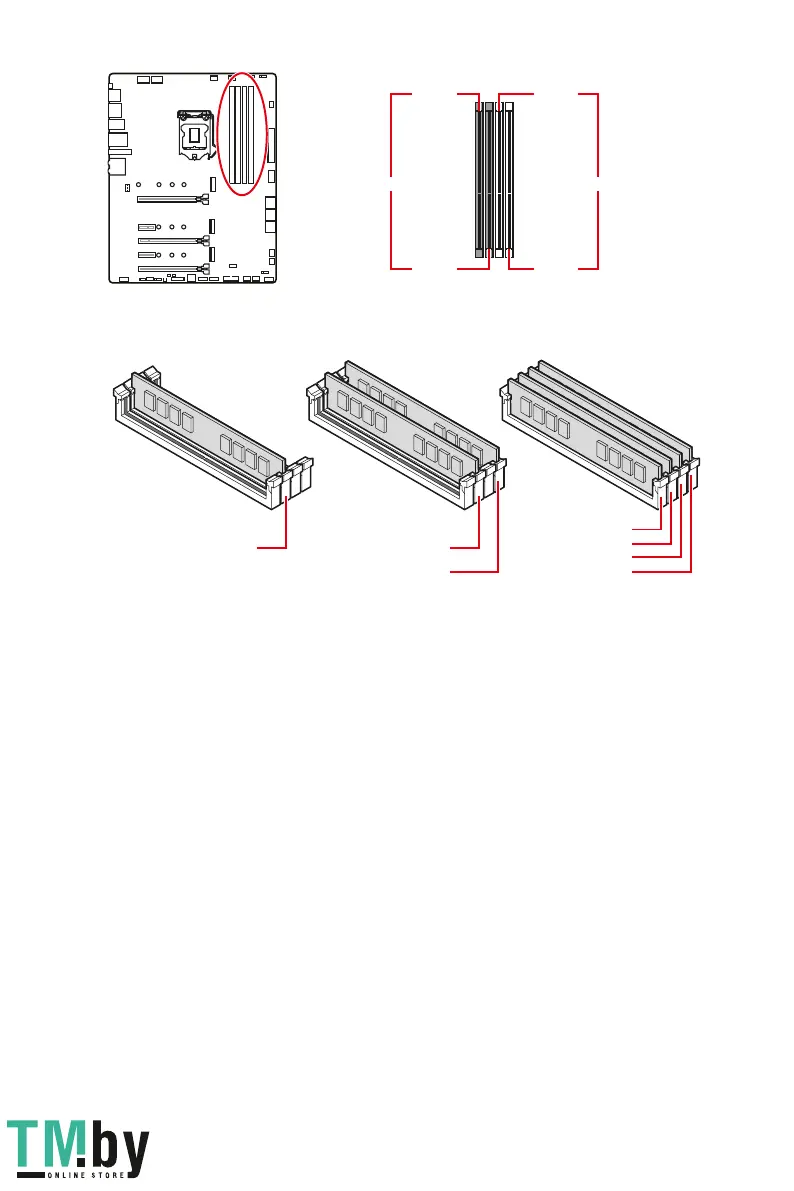 TM.by
ONLINE STORE